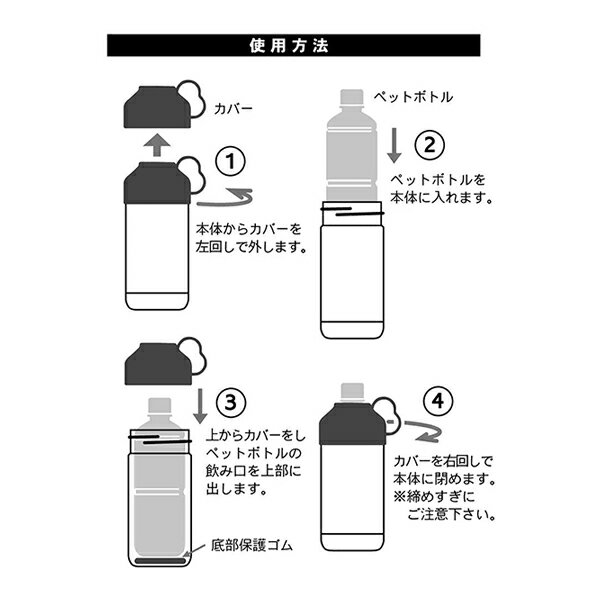 使用方法

カバー

①

本体からカバーを左回しで外します。

ペットボトル

②

ペットボトルを本体に入れます。

③

上からカバーをしペットボトルの飲み口を上部に出します。

底部保護ゴム

④

カバーを右回しで本体に閉めます。
※締めすぎにご注意下さい。