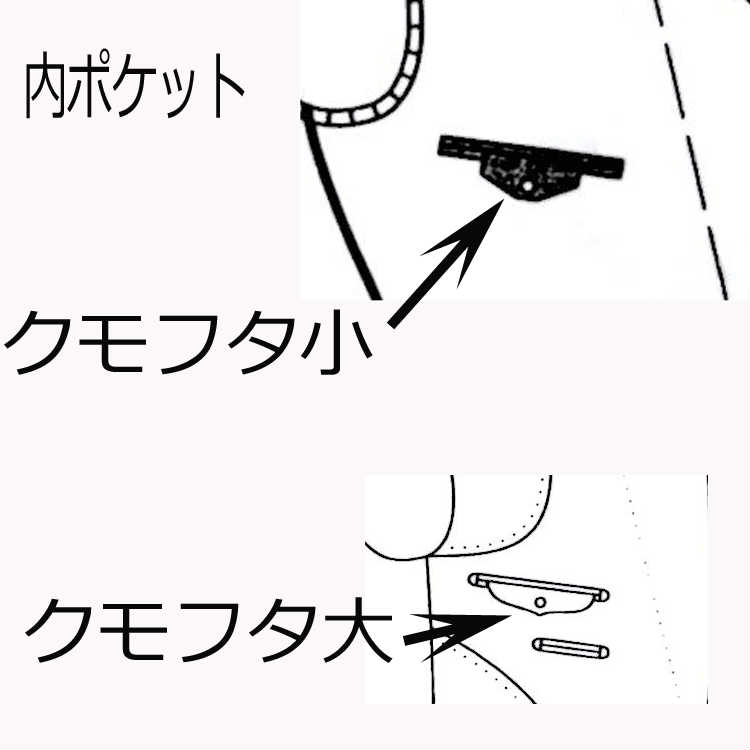 内ポケット

クモフタ小

クモフタ大