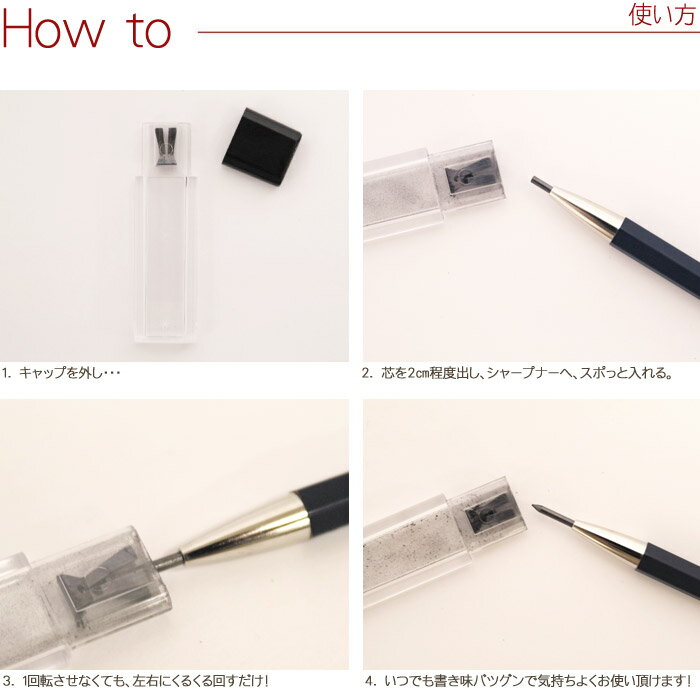 How to

使い方

1. キャップを外し・・・

2. 芯を2cm程度出し、シャープナーへ、スポっと入れる。

3. 1回転させなくても、左右にくるくる回すだけ!

4. いつでも書き味バツグンで気持ちよくお使い頂けます!