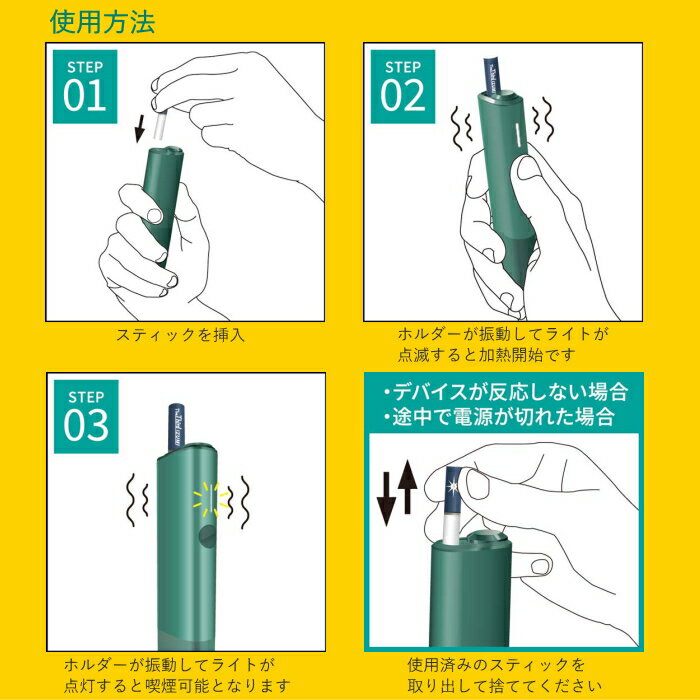 使用方法

STEP 01

スティックを挿入

STEP 02

ホルダーが振動してライトが点滅すると加熱開始です

STEP 03

ホルダーが振動してライトが点灯すると喫煙可能となります

・デバイスが反応しない場合
・途中で電源が切れた場合

使用済みのスティックを取り出して捨ててください