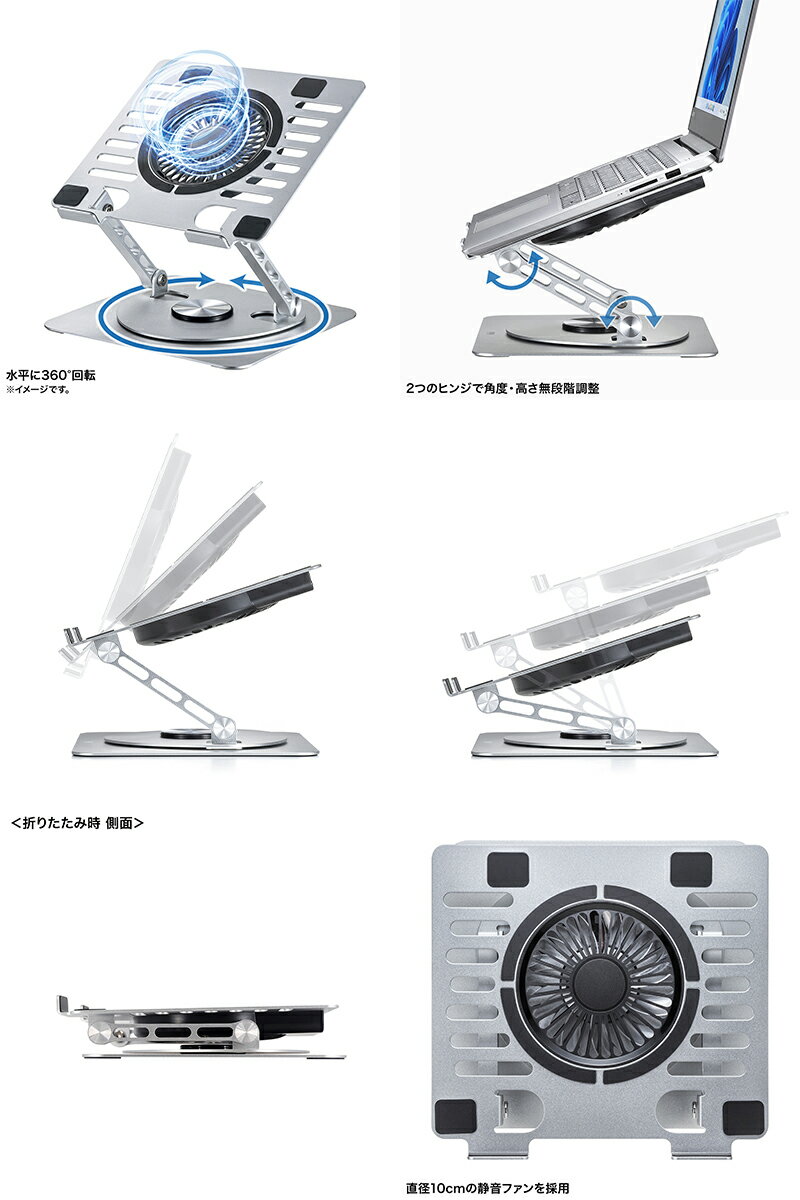 水平に360°回転
※イメージです。

2つのヒンジで角度・高さ無段階調整

＜折りたたみ時 側面＞

直径10cmの静音ファンを採用