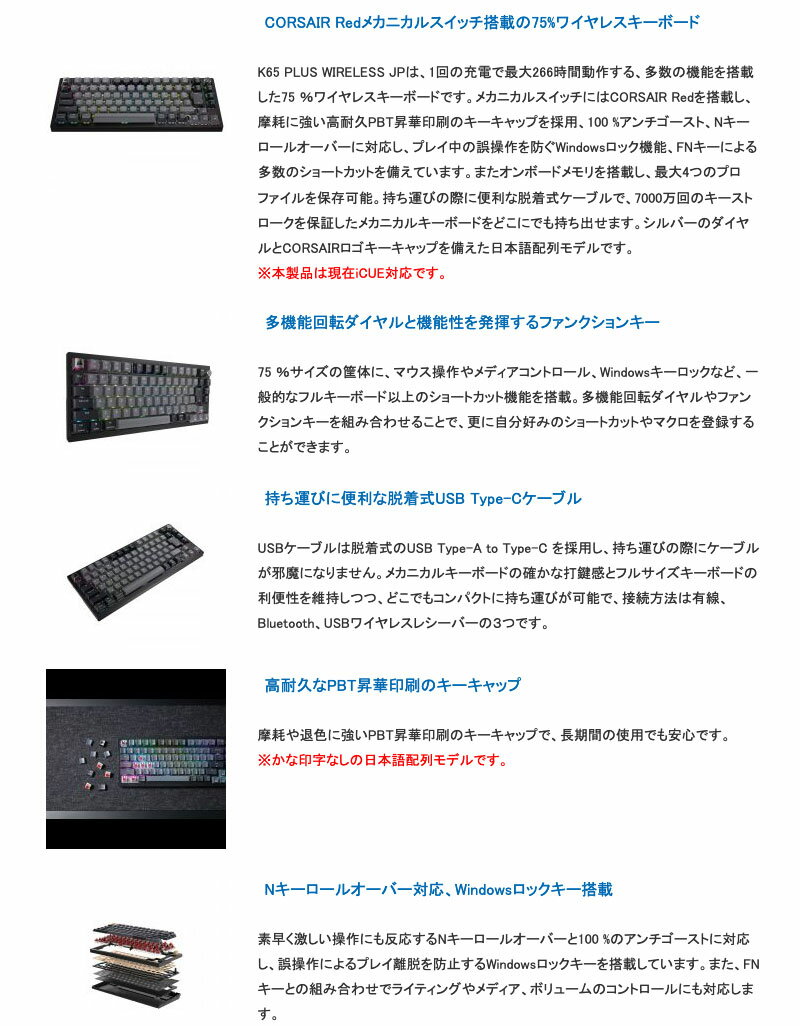 CORSAIR Redメカニカルスイッチ搭載の75%ワイヤレスキーボード

K65 PLUS WIRELESS JPは、1回の充電で最大266時間動作する、多数の機能を搭載した75 %ワイヤレスキーボードです。メカニカルスイッチにはCORSAIR Redを搭載し、摩耗に強い高耐久PBT昇華印刷のキーキャップを採用、100 %アンチゴースト、Nキーロールオーバーに対応し、プレイ中の誤操作を防ぐWindowsロック機能、FNキーによる多数のショートカットを備えています。またオンボードメモリを搭載し、最大4つのプロファイルを保存可能。持ち運びの際に便利な脱着式ケーブルで、7000万回のキーストロークを保証したメカニカルキーボードをどこにでも持ち出せます。シルバーのダイヤルとCORSAIRロゴキーキャップを備えた日本語配列モデルです。
※本製品は現在iCUE対応です。

多機能回転ダイヤルと機能性を発揮するファンクションキー

75 %サイズの筐体に、マウス操作やメディアコントロール、Windowsキーロックなど、一般的なフルキーボード以上のショートカット機能を搭載。多機能回転ダイヤルやファンクションキーを組み合わせることで、更に自分好みのショートカットやマクロを登録することができます。

持ち運びに便利な脱着式USB Type-Cケーブル

USBケーブルは脱着式のUSB Type-A to Type-C を採用し、持ち運びの際にケーブルが邪魔になりません。メカニカルキーボードの確かな打鍵感とフルサイズキーボードの利便性を維持しつつ、どこでもコンパクトに持ち運びが可能で、接続方法は有線、Bluetooth、USBワイヤレスレシーバーの3つです。

高耐久なPBT昇華印刷のキーキャップ

摩耗や退色に強いPBT昇華印刷のキーキャップで、長期間の使用でも安心です。
※かな印字なしの日本語配列モデルです。

Nキーロールオーバー対応、Windowsロックキー搭載

素早く激しい操作にも反応するNキーロールオーバーと100 %のアンチゴーストに対応し、誤操作によるプレイ離脱を防止するWindowsロックキーを搭載しています。また、FNキーとの組み合わせでライティングやメディア、ボリュームのコントロールにも対応します。