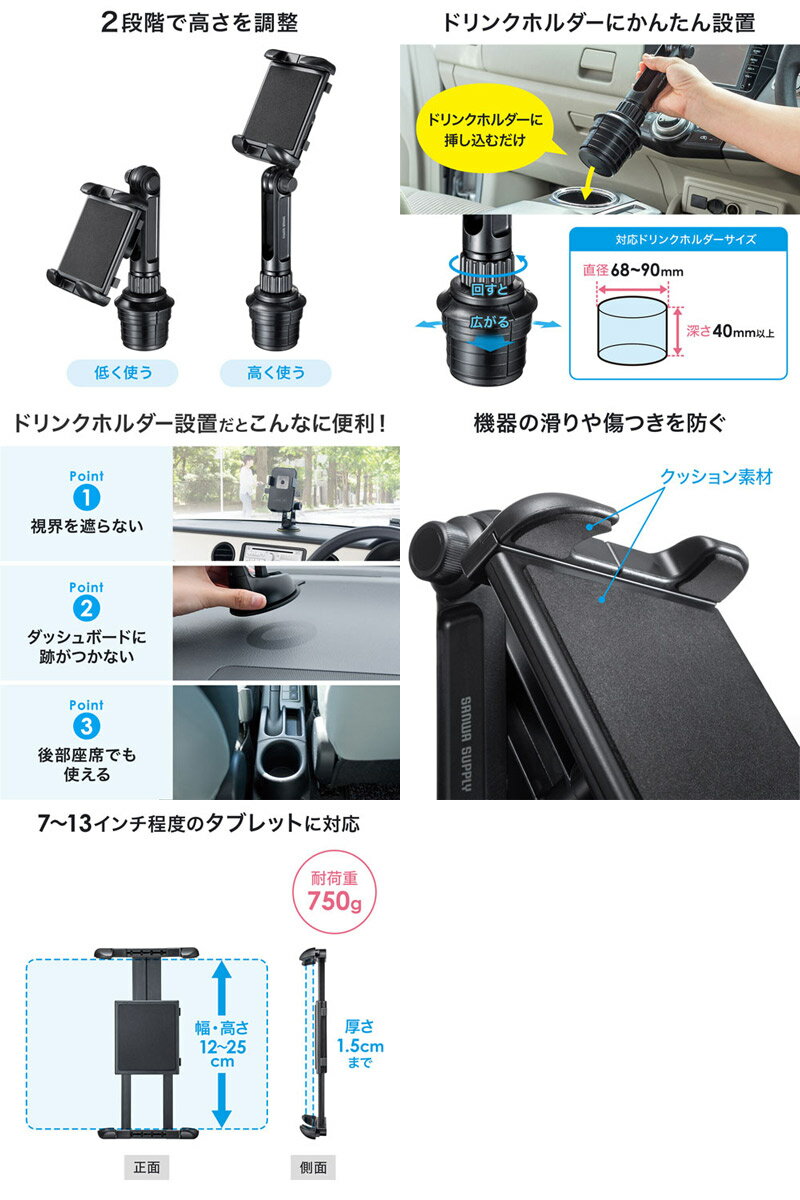 2段階で高さを調整

低く使う

高く使う

ドリンクホルダーにかんたん設置

ドリンクホルダーに挿し込むだけ

回すと

広がる

対応ドリンクホルダーサイズ

直径68~90mm

深さ40mm以上

ドリンクホルダー設置だとこんなに便利！

Point 1 視界を遮らない

Point 2 ダッシュボードに跡がつかない

Point 3 後部座席でも使える

機器の滑りや傷つきを防ぐ

クッション素材

SANWA SUPPLY

7~13インチ程度のタブレットに対応

耐荷重 750g

幅・高さ 12~25 cm

厚さ 1.5cm まで

正面

側面