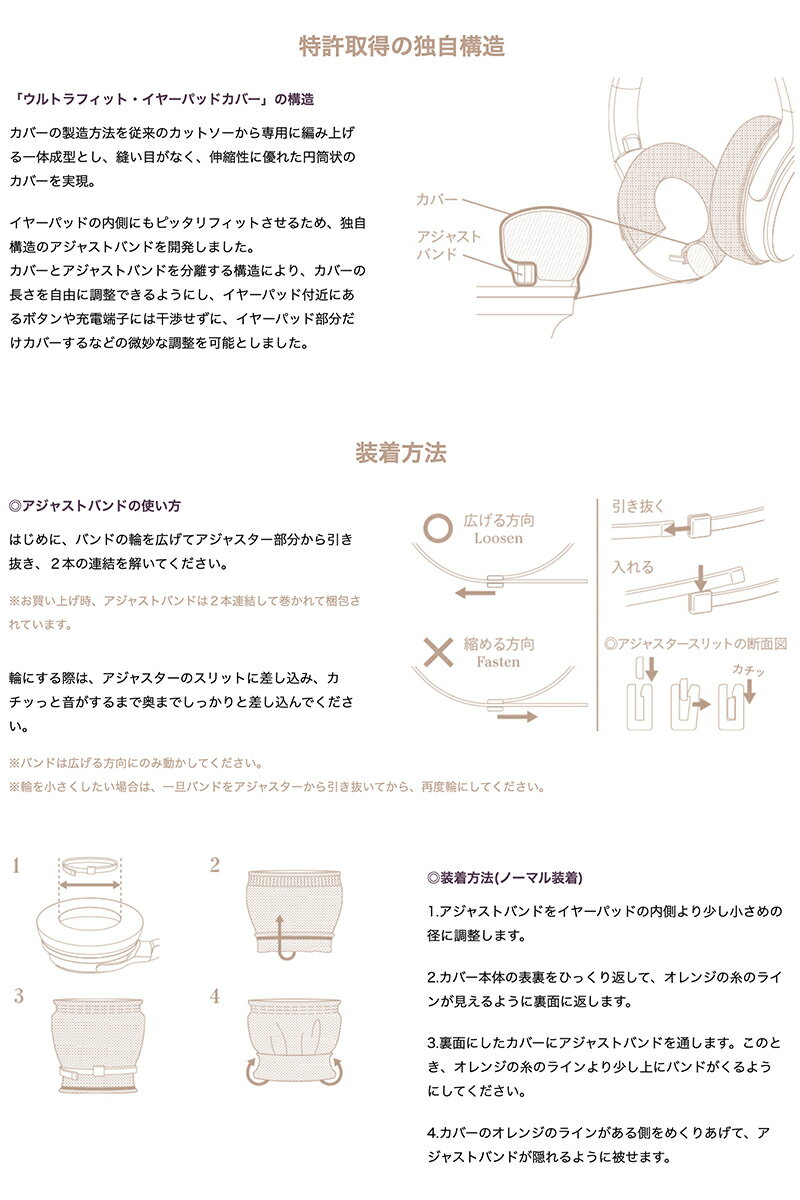 特許取得の独自構造

「ウルトラフィット・イヤーパッドカバー」の構造

カバーの製造方法を従来のカットソーから専用に編み上げる一体成型とし、縫い目がなく、伸縮性に優れた円筒状のカバーを実現。

イヤーパッドの内側にもピッタリフィットさせるため、独自構造のアジャストバンドを開発しました。
カバーとアジャストバンドを分離する構造により、カバーの長さを自由に調整できるようにし、イヤーパッド付近にあるボタンや充電端子には干渉せずに、イヤーパッド部分だけカバーするなどの微妙な調整を可能としました。

カバー

アジャストバンド

装着方法

◎アジャストバンドの使い方

はじめに、バンドの輪を広げてアジャスター部分から引き抜き、２本の連結を解いてください。

※お買い上げ時、アジャストバンドは２本連結して巻かれて梱包されています。

輪にする際は、アジャスターのスリットに差し込み、カチッっと音がするまで奥までしっかりと差し込んでください。

※バンドは広げる方向にのみ動かしてください。
※輪を小さくしたい場合は、一旦バンドをアジャスターから引き抜いてから、再度輪にしてください。

広げる方向
Loosen

縮める方向
Fasten

引き抜く

入れる

◎アジャスタースリットの断面図

カチッ

1

2

3

4

◎装着方法(ノーマル装着)

1.アジャストバンドをイヤーパッドの内側より少し小さめの径に調整します。

2.カバー本体の表裏をひっくり返して、オレンジの糸のラインが見えるように裏面に返します。

3.裏面にしたカバーにアジャストバンドを通します。このとき、オレンジの糸のラインより少し上にバンドがくるようにしてください。

4.カバーのオレンジのラインがある側をめくりあげて、アジャストバンドが隠れるように被せます。