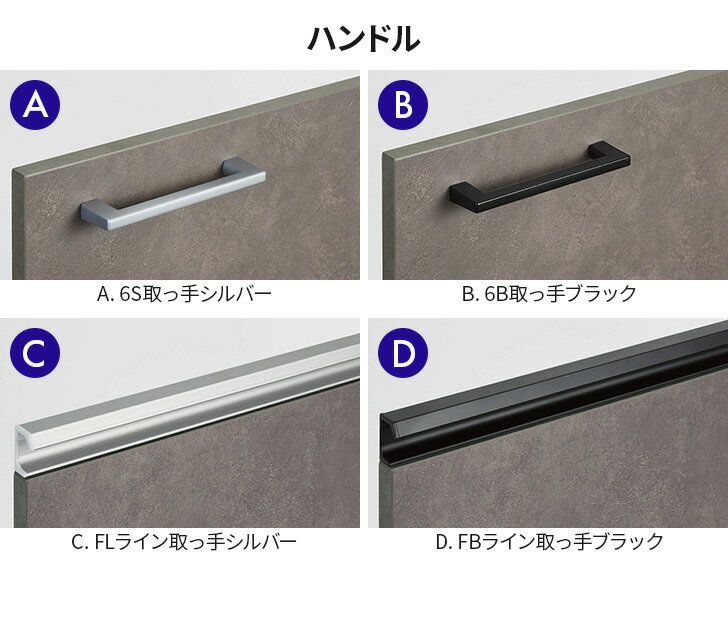 ハンドル

A

A. 6S取っ手シルバー

B

B. 6B取っ手ブラック

C

C. FLライン取っ手シルバー

D

D. FBライン取っ手ブラック