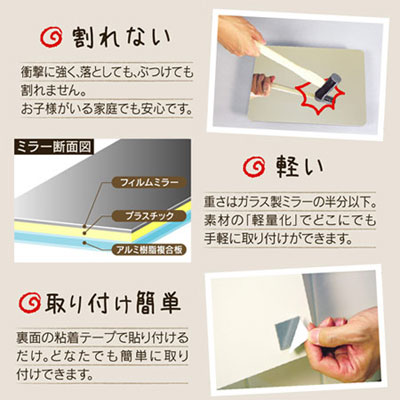 割れない

衝撃に強く、落としても、ぶつけても割れません。
お子様がいる家庭でも安心です。

ミラー断面図

フィルムミラー

プラスチック

アルミ樹脂複合板

軽い

重さはガラス製ミラーの半分以下。
素材の「軽量化」でどこにでも手軽に取り付けができます。

取り付け簡単

裏面の粘着テープで貼り付けるだけ。どなたでも簡単に取り付けできます。