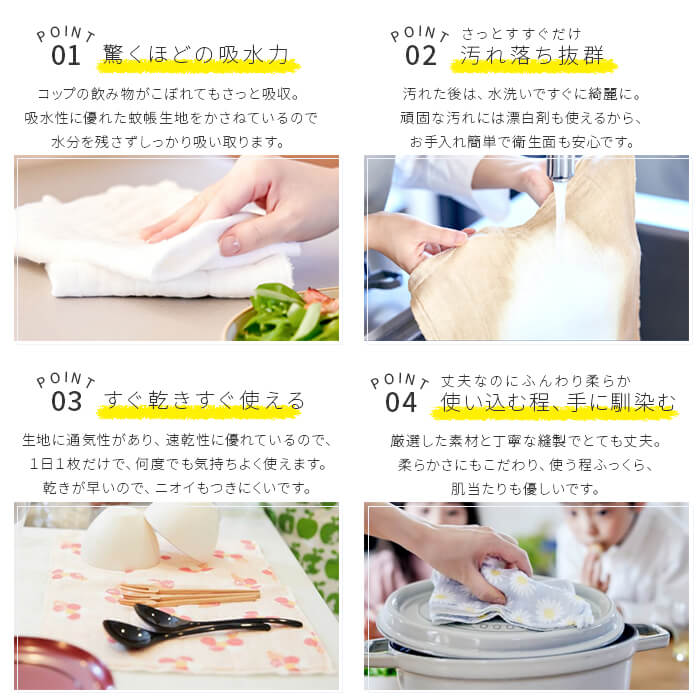 POINT
01 驚くほどの吸水力

コップの飲み物がこぼれてもさっと吸収。
吸水性に優れた蚊帳生地をかさねているので
水分を残さずしっかり吸い取ります。

POINT
02 さっとすすぐだけ
汚れ落ち抜群

汚れた後は、水洗いですぐに綺麗に。
頑固な汚れには漂白剤も使えるから、
お手入れ簡単で衛生面も安心です。

POINT
03 すぐ乾きすぐ使える

生地に通気性があり、速乾性に優れているので、
1日1枚だけで、何度でも気持ちよく使えます。
乾きが早いので、ニオイもつきにくいです。

POINT
04 丈夫なのにふんわり柔らか
使い込む程、手に馴染む

厳選した素材と丁寧な縫製でとても丈夫。
柔らかさにもこだわり、使う程ふっくら、
肌当たりも優しいです。