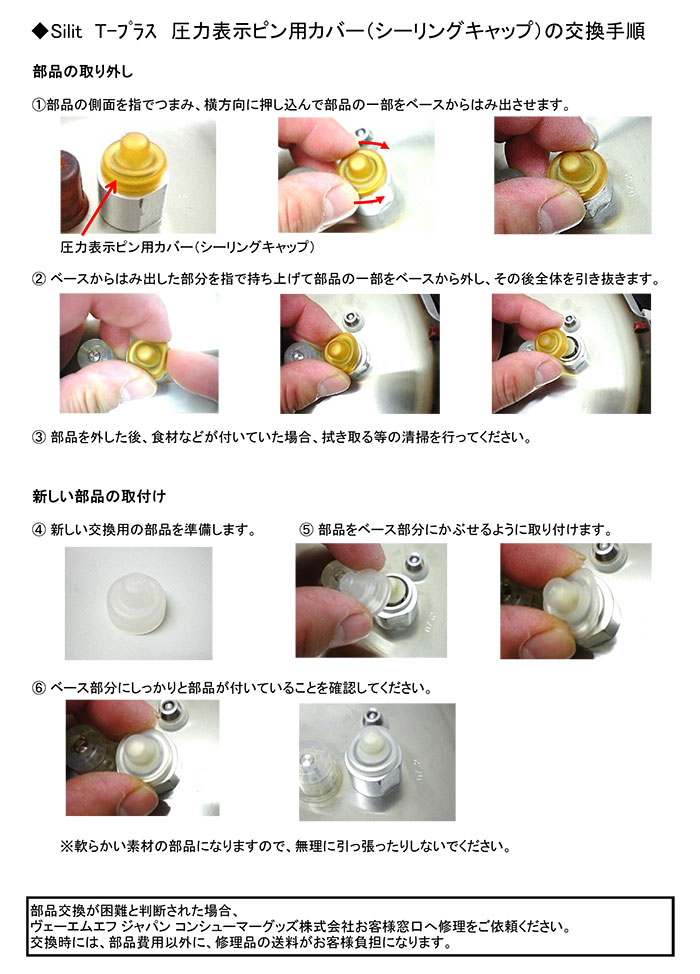 ◆Silit T-プラス 圧力表示ピン用カバー(シーリングキャップ)の交換手順

部品の取り外し

①部品の側面を指でつまみ、横方向に押し込んで部品の一部をベースからはみ出させます。

圧力表示ピン用カバー(シーリングキャップ)

② ベースからはみ出した部分を指で持ち上げて部品の一部をベースから外し、その後全体を引き抜きます。

③ 部品を外した後、食材などが付いていた場合、拭き取る等の清掃を行ってください。

新しい部品の取付け

④ 新しい交換用の部品を準備します。

⑤ 部品をベース部分にかぶせるように取り付けます。

⑥ ベース部分にしっかりと部品が付いていることを確認してください。

※軟らかい素材の部品になりますので、無理に引っ張ったりしないでください。

部品交換が困難と判断された場合、
ヴェーエムエフ ジャパン コンシューマーグッズ株式会社お客様窓口へ修理をご依頼ください。
交換時には、部品費用以外に、修理品の送料がお客様負担になります。