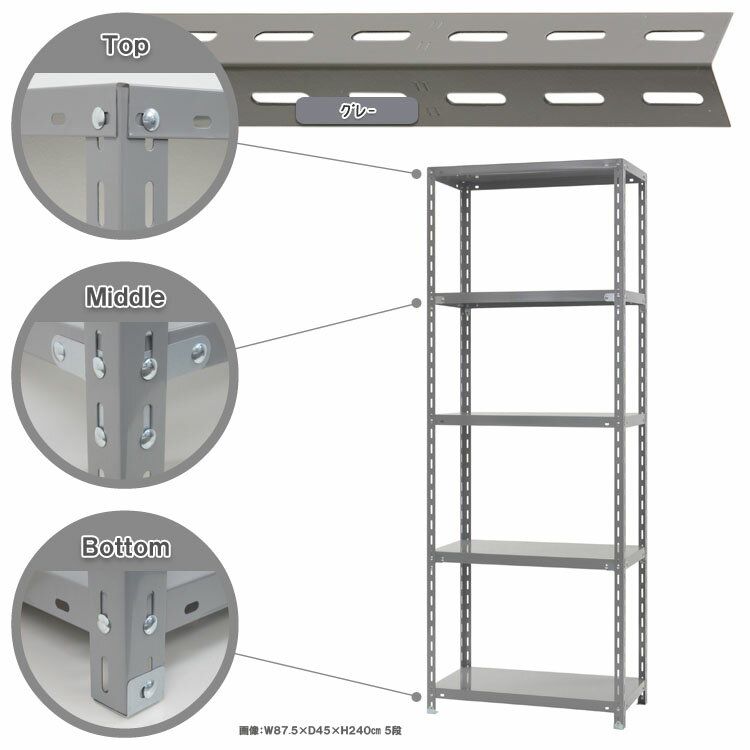 Top

グレー

Middle

Bottom

画像:W87.5×D45×H240㎝ 5段