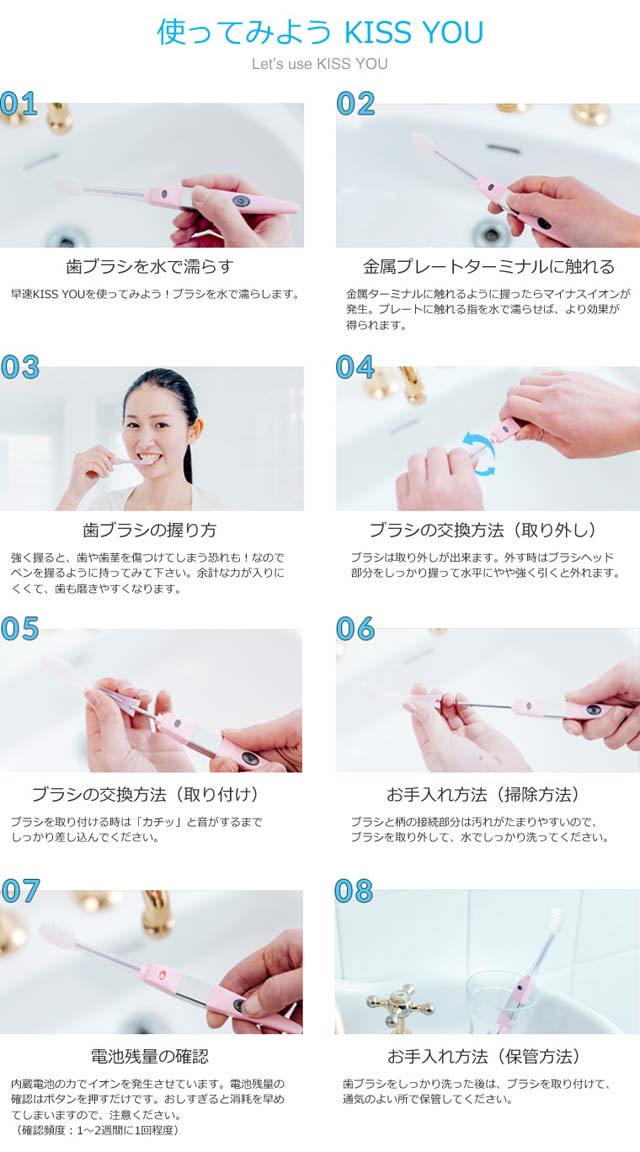 使ってみよう KISS YOU

Let's use KISS YOU

01

歯ブラシを水で濡らす

早速KISS YOUを使ってみよう！ブラシを水で濡らします。

02

金属プレートターミナルに触れる

金属ターミナルに触れるように握ったらマイナスイオンが発生。プレートに触れる指を水で濡らせば、より効果が得られます。

03

歯ブラシの握り方

強く握ると、歯や歯茎を傷つけてしまう恐れも！なのでペンを握るように持ってみて下さい。余計な力が入りにくくて、歯も磨きやすくなります。

04

ブラシの交換方法（取り外し）

ブラシは取り外しが出来ます。外す時はブラシヘッド部分をしっかり握って水平にやや強く引くと外れます。

05

ブラシの交換方法（取り付け）

ブラシを取り付ける時は「カチッ」と音がするまでしっかり差し込んでください。

06

お手入れ方法（掃除方法）

ブラシと柄の接続部分は汚れがたまりやすいので、ブラシを取り外して、水でしっかり洗ってください。

07

電池残量の確認

内蔵電池の力でイオンを発生させています。電池残量の確認はボタンを押すだけです。おしすぎると消耗を早めてしまいますので、注意ください。
（確認頻度：1〜2週間に1回程度）

08

お手入れ方法（保管方法）

歯ブラシをしっかり洗った後は、ブラシを取り付けて、通気のよい所で保管してください。