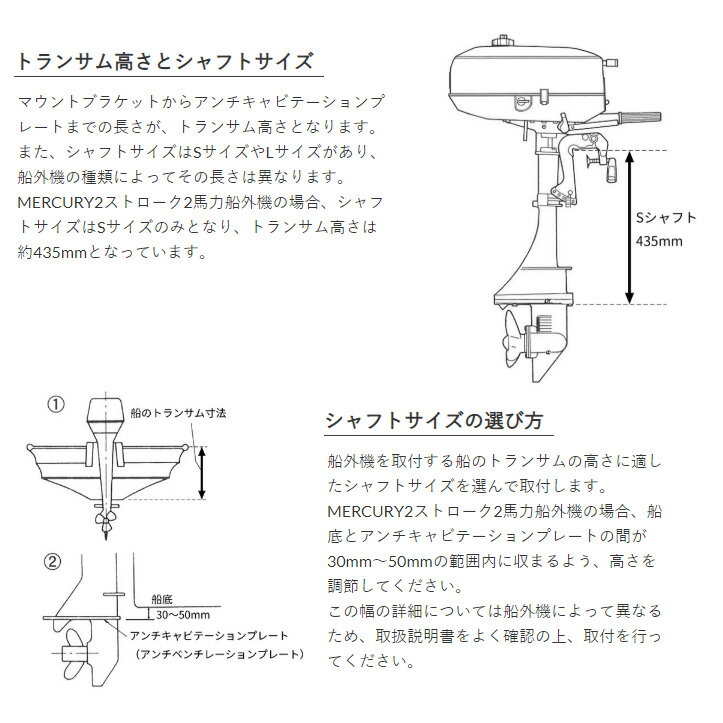 トランサム高さとシャフトサイズ

マウントブラケットからアンチキャビテーションプレートまでの長さが、トランサム高さとなります。また、シャフトサイズはSサイズやLサイズがあり、船外機の種類によってその長さは異なります。MERCURY2ストローク2馬力船外機の場合、シャフトサイズはSサイズのみとなり、トランサム高さは約435mmとなっています。

Sシャフト
435mm

①
船のトランサム寸法

②
船底
30〜50mm
アンチキャビテーションプレート
（アンチベンチレーションプレート）

シャフトサイズの選び方

船外機を取付する船のトランサムの高さに適したシャフトサイズを選んで取付します。MERCURY2ストローク2馬力船外機の場合、船底とアンチキャビテーションプレートの間が30mm〜50mmの範囲内に収まるよう、高さを調節してください。
この幅の詳細については船外機によって異なるため、取扱説明書をよく確認の上、取付を行ってください。