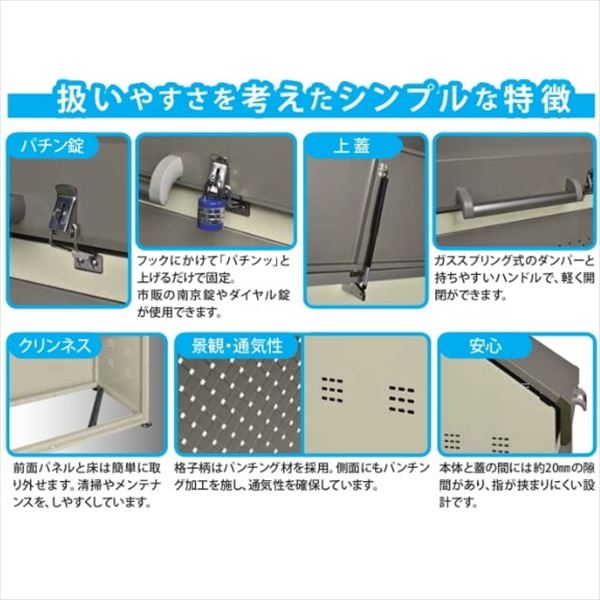 扱いやすさを考えたシンプルな特徴

パチン錠

フックにかけて「パチンッ」と上げるだけで固定。
市販の南京錠やダイヤル錠が使用できます。

上蓋

ガススプリング式のダンパーと持ちやすいハンドルで、軽く開閉ができます。

クリンネス

前面パネルと床は簡単に取り外せます。清掃やメンテナンスを、しやすくしています。

景観・通気性

格子柄はパンチング材を採用。側面にもパンチング加工を施し、通気性を確保しています。

安心

本体と蓋の間には約20㎜の隙間があり、指が挟まりにくい設計です。