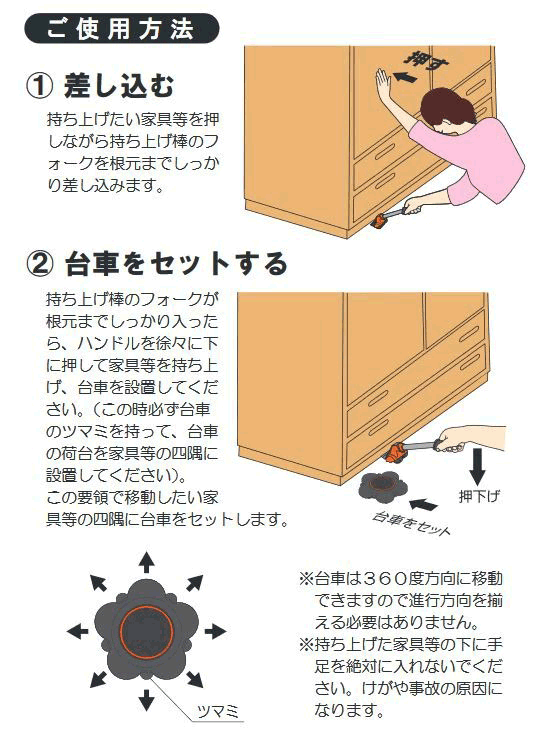 ご使用方法

① 差し込む

持ち上げたい家具等を押しながら持ち上げ棒のフォークを根元までしっかり差し込みます。

押す

② 台車をセットする

持ち上げ棒のフォークが根元までしっかり入ったら、ハンドルを徐々に下に押して家具等を持ち上げ、台車を設置してください。(この時必ず台車のツマミを持って、台車の荷台を家具等の四隅に設置してください)。
この要領で移動したい家具等の四隅に台車をセットします。

押下げ

台車をセット

ツマミ

※台車は360度方向に移動できますので進行方向を揃える必要はありません。
※持ち上げた家具等の下に手足を絶対に入れないでください。けがや事故の原因になります。