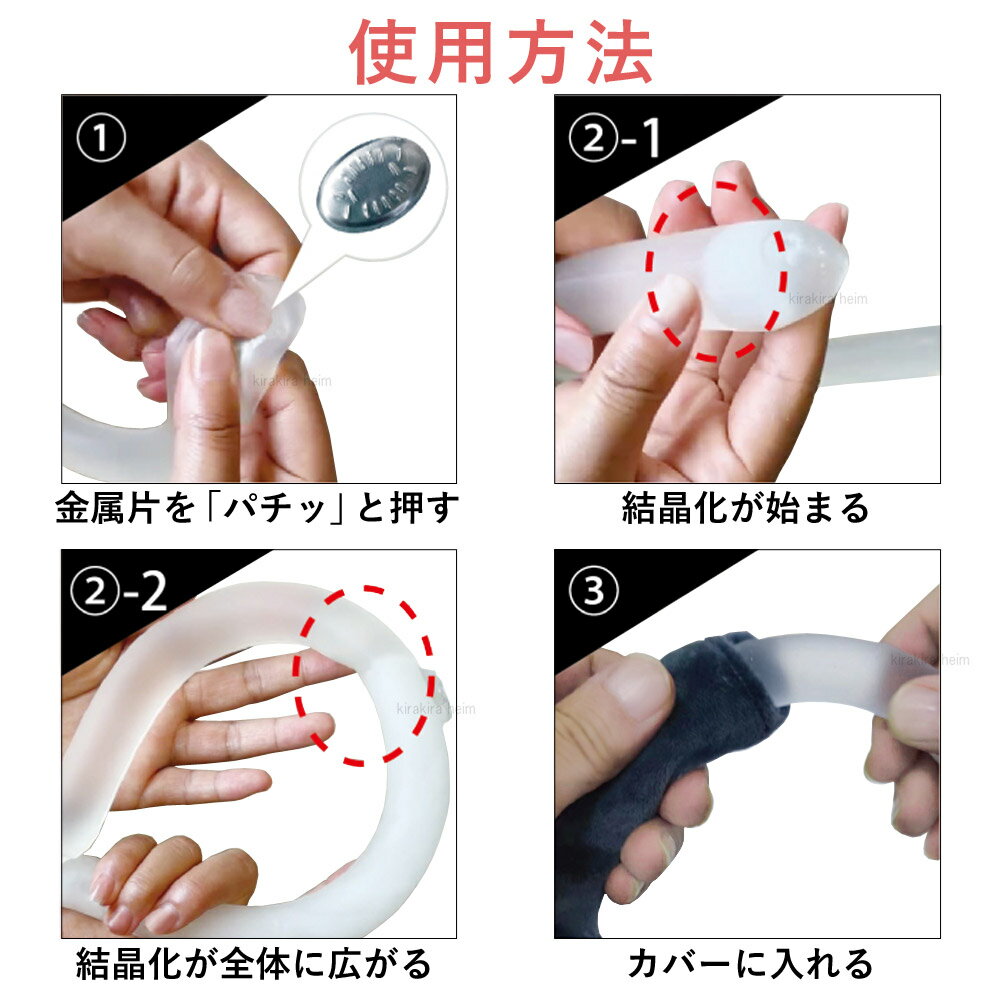 使用方法

①

kirakira heim

金属片を「パチッ」と押す

②-1

kirakira heim

結晶化が始まる

②-2

kirakira heim

結晶化が全体に広がる

③

kirakira heim

カバーに入れる