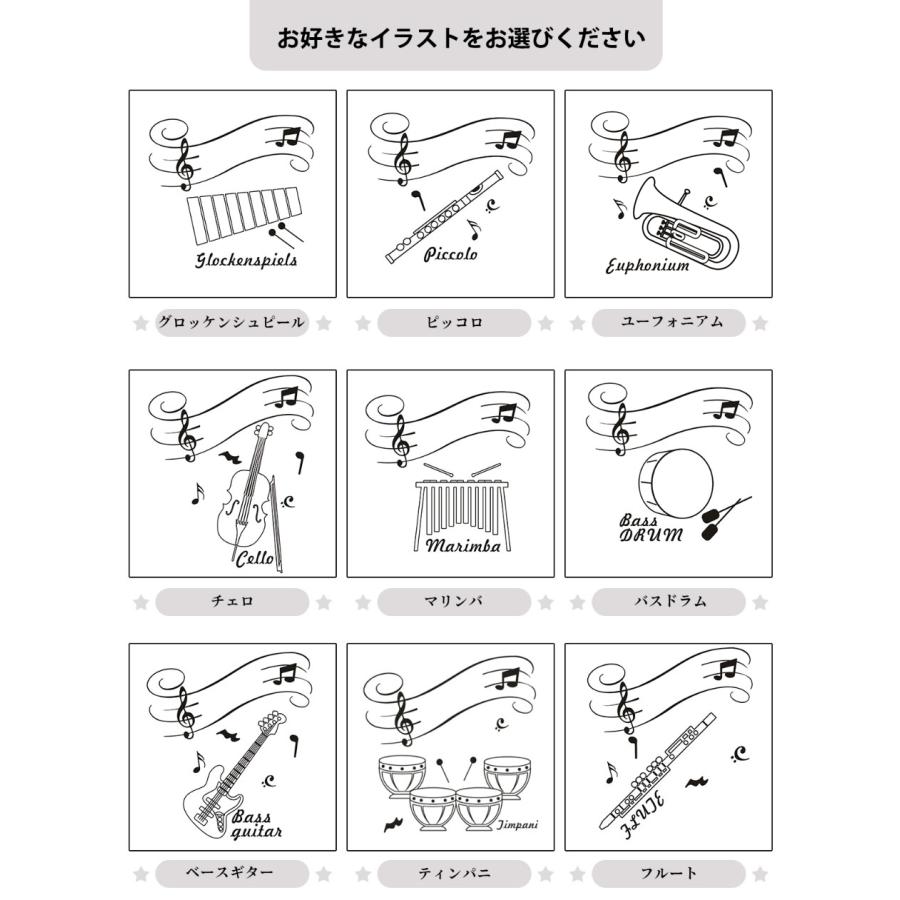 お好きなイラストをお選びください

Glockenspiels

グロッケンシュピール

Piccolo

ピッコロ

Euphonium

ユーフォニアム

Cello

チェロ

Marimba

マリンバ

Bass DRUM

バスドラム

Bass guitar

ベースギター

Timpani

ティンパニ

FLUTE

フルート