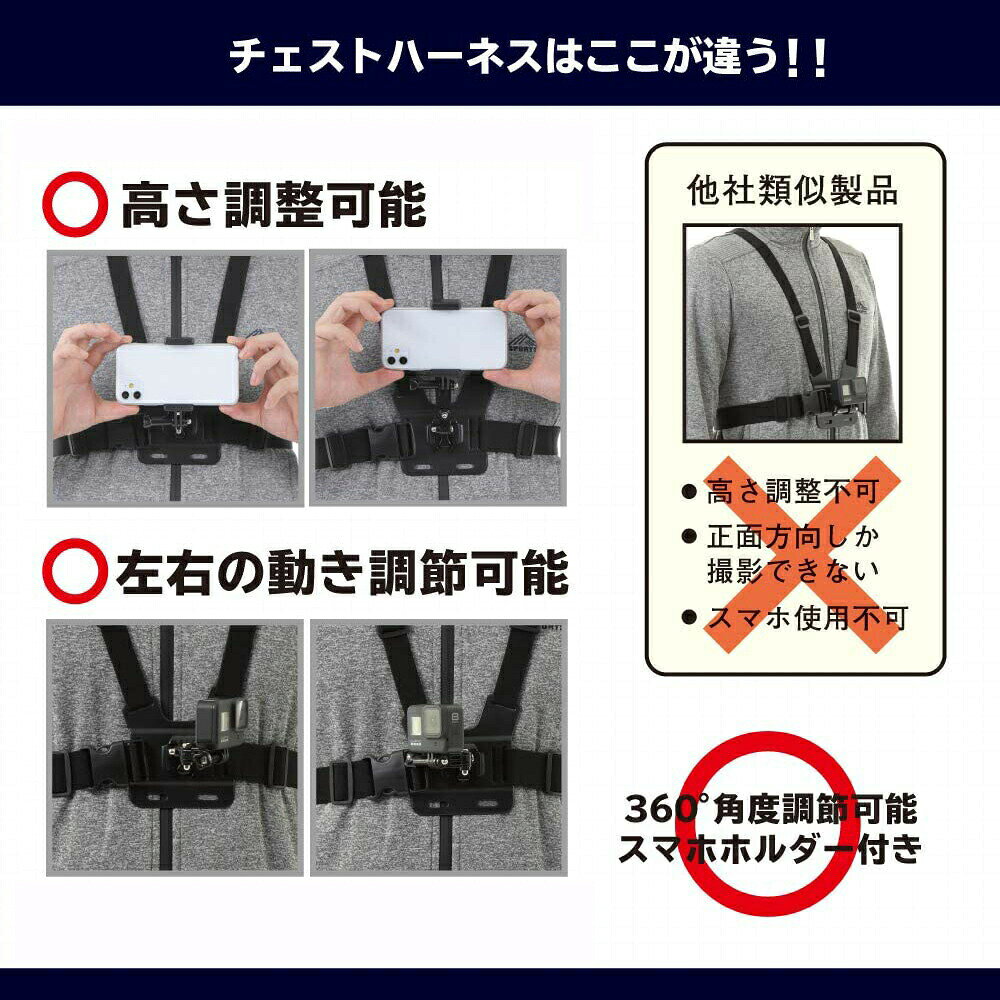 チェストハーネスはここが違う!!

高さ調整可能

左右の動き調節可能

他社類似製品

● 高さ調整不可
● 正面方向しか撮影できない
● スマホ使用不可

360°角度調節可能
スマホホルダー付き