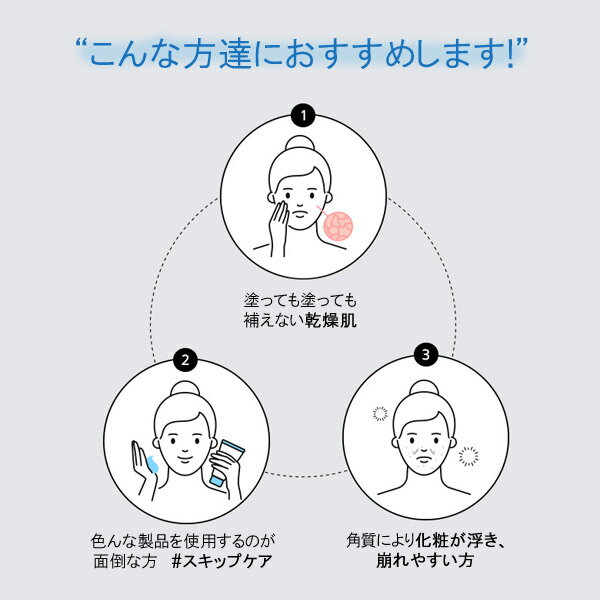 “こんな方達におすすめします!”

1

塗っても塗っても
補えない乾燥肌

2

色んな製品を使用するのが
面倒な方 #スキップケア

3

角質により化粧が浮き、
崩れやすい方