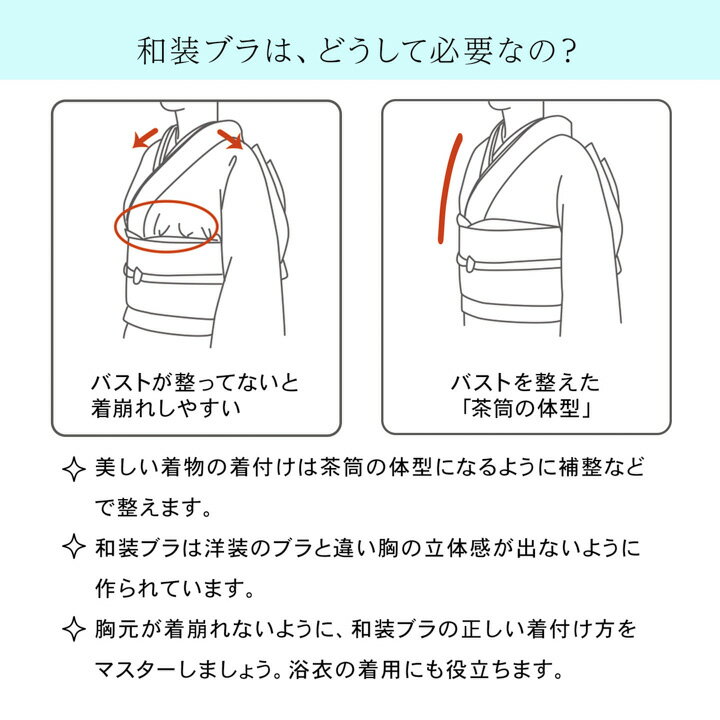 和装ブラは、どうして必要なの？

バストが整ってないと着崩れしやすい

バストを整えた「茶筒の体型」

✧ 美しい着物の着付けは茶筒の体型になるように補整などで整えます。

✧ 和装ブラは洋装のブラと違い胸の立体感が出ないように作られています。

✧ 胸元が着崩れないように、和装ブラの正しい着付け方をマスターしましょう。浴衣の着用にも役立ちます。