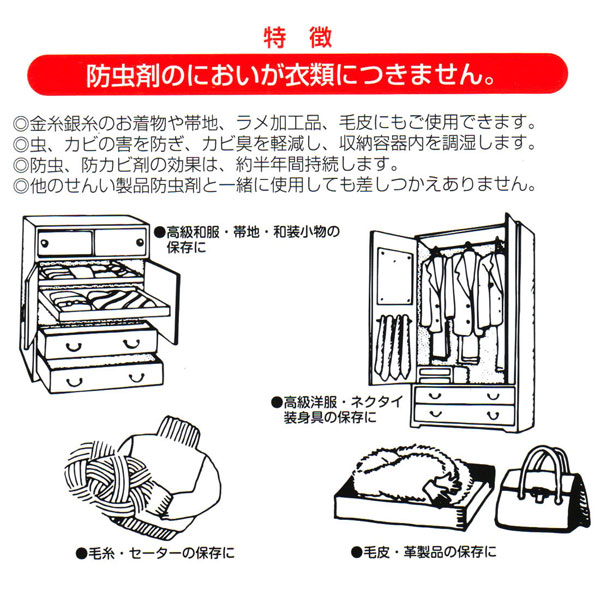 特　徴

防虫剤のにおいが衣類につきません。

◎金糸銀糸のお着物や帯地、ラメ加工品、毛皮にもご使用できます。
◎虫、カビの害を防ぎ、カビ臭を軽減し、収納容器内を調湿します。
◎防虫、防カビ剤の効果は、約半年間持続します。
◎他のせんい製品防虫剤と一緒に使用しても差しつかえありません。

●高級和服・帯地・和装小物の保存に

●高級洋服・ネクタイ装身具の保存に

●毛糸・セーターの保存に

●毛皮・革製品の保存に