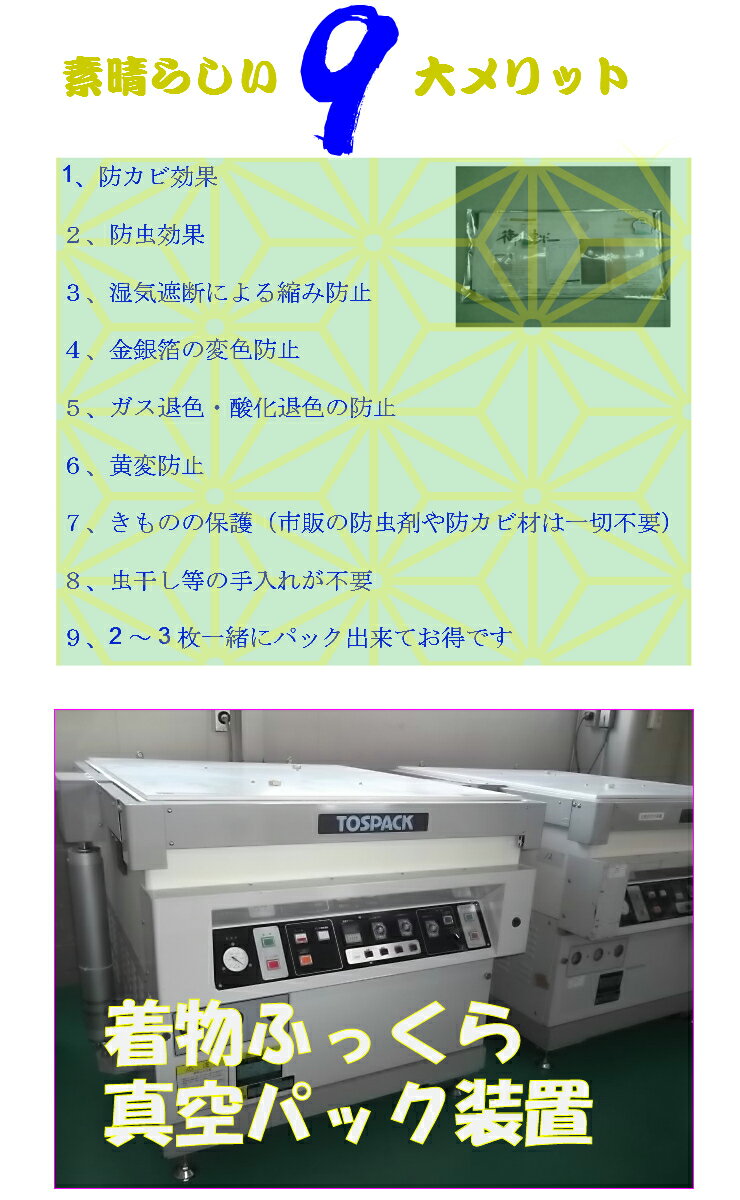 素晴らしい 9 大メリット

1、防カビ効果

２、防虫効果

３、湿気遮断による縮み防止

４、金銀箔の変色防止

５、ガス退色・酸化退色の防止

６、黄変防止

７、きものの保護（市販の防虫剤や防カビ材は一切不要）

８、虫干し等の手入れが不要

９、２～３枚一緒にパック出来てお得です

TOSPACK

着物ふっくら
真空パック装置