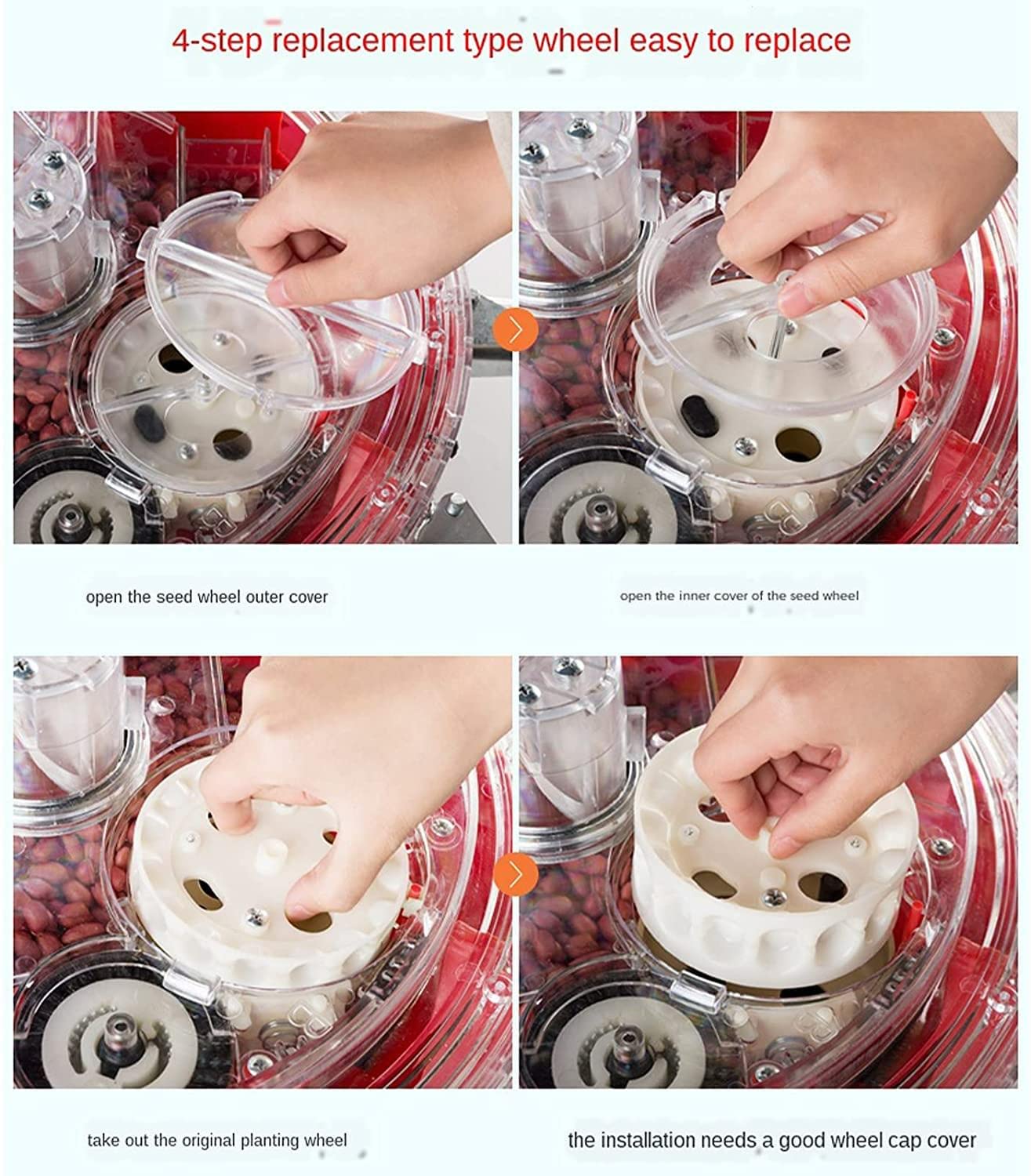 4-step replacement type wheel easy to replace

open the seed wheel outer cover

open the inner cover of the seed wheel

take out the original planting wheel

the installation needs a good wheel cap cover