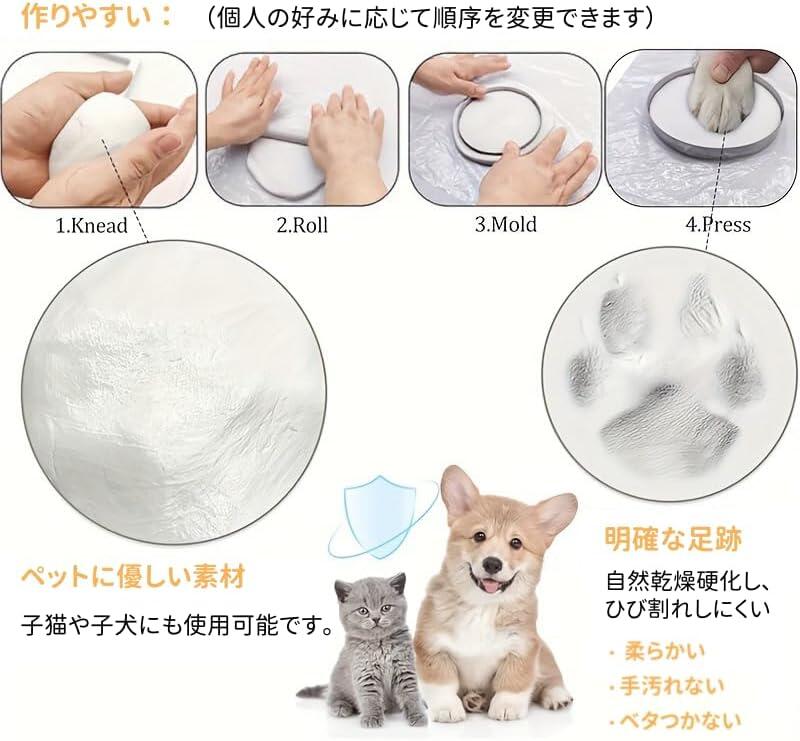 作りやすい：（個人の好みに応じて順序を変更できます）

1.Knead

2.Roll

3.Mold

4.Press

ペットに優しい素材

子猫や子犬にも使用可能です。

明確な足跡

自然乾燥硬化し、ひび割れしにくい

・柔らかい

・手汚れない

・ベタつかない