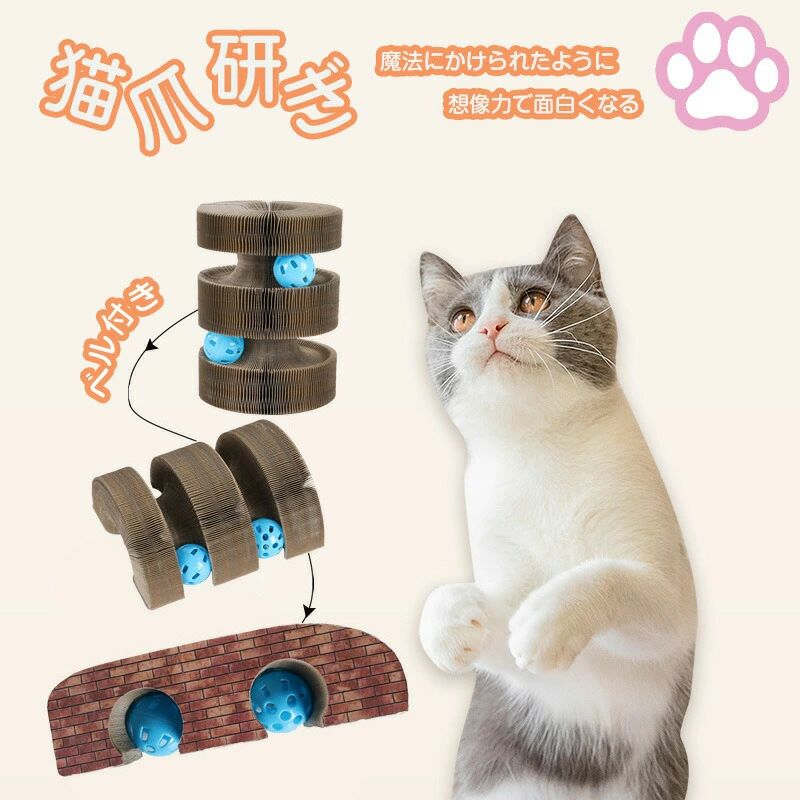 猫爪研ぎ

魔法にかけられたように
想像力で面白くなる

ベル付き