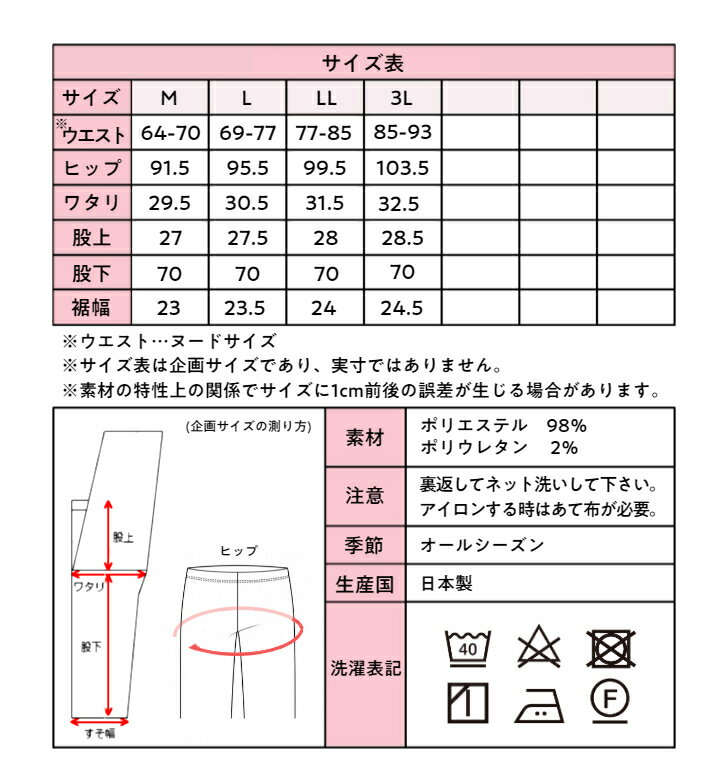 サイズ表

| サイズ | M | L | LL | 3L | | | |
|---|---|---|---|---|---|---|---|
| ※ウエスト | 64-70 | 69-77 | 77-85 | 85-93 | | | |
| ヒップ | 91.5 | 95.5 | 99.5 | 103.5 | | | |
| ワタリ | 29.5 | 30.5 | 31.5 | 32.5 | | | |
| 股上 | 27 | 27.5 | 28 | 28.5 | | | |
| 股下 | 70 | 70 | 70 | 70 | | | |
| 裾幅 | 23 | 23.5 | 24 | 24.5 | | | |

※ウエスト…ヌードサイズ
※サイズ表は企画サイズであり、実寸ではありません。
※素材の特性上の関係でサイズに1cm前後の誤差が生じる場合があります。

(企画サイズの測り方)

股上
ワタリ
股下
すそ幅
ヒップ

| 素材 | ポリエステル 98% ポリウレタン 2% |
|---|---|
| 注意 | 裏返してネット洗いして下さい。アイロンする時はあて布が必要。 |
| 季節 | オールシーズン |
| 生産国 | 日本製 |
| 洗濯表記 | 40 F |