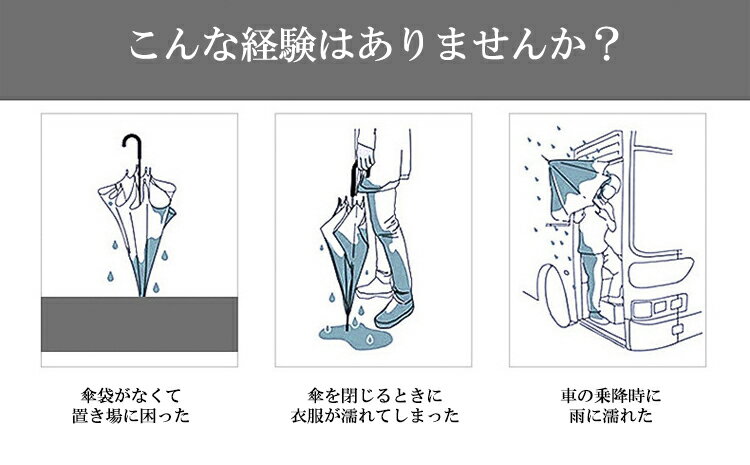 こんな経験はありませんか？

傘袋がなくて
置き場に困った

傘を閉じるときに
衣服が濡れてしまった

車の乗降時に
雨に濡れた