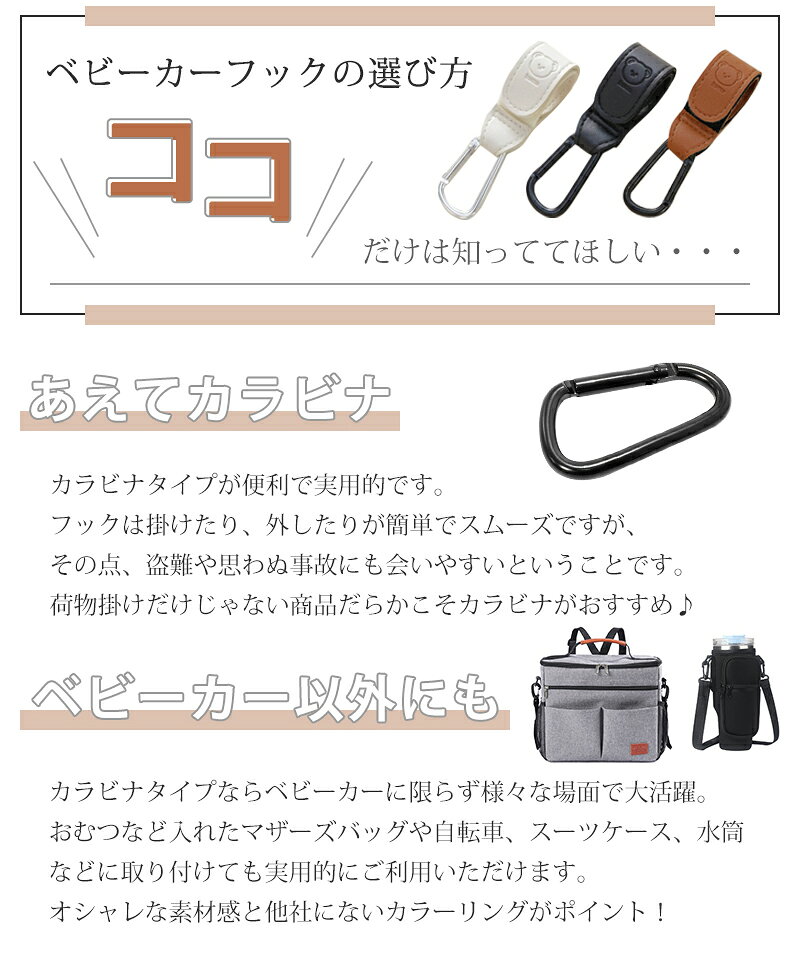 ベビーカーフックの選び方

ココ

だけは知っててほしい・・・

あえてカラビナ

カラビナタイプが便利で実用的です。
フックは掛けたり、外したりが簡単でスムーズですが、
その点、盗難や思わぬ事故にも会いやすいということです。
荷物掛けだけじゃない商品だらかこそカラビナがおすすめ♪

ベビーカー以外にも

カラビナタイプならベビーカーに限らず様々な場面で大活躍。
おむつなど入れたマザーズバッグや自転車、スーツケース、水筒
などに取り付けても実用的にご利用いただけます。
オシャレな素材感と他社にないカラーリングがポイント！