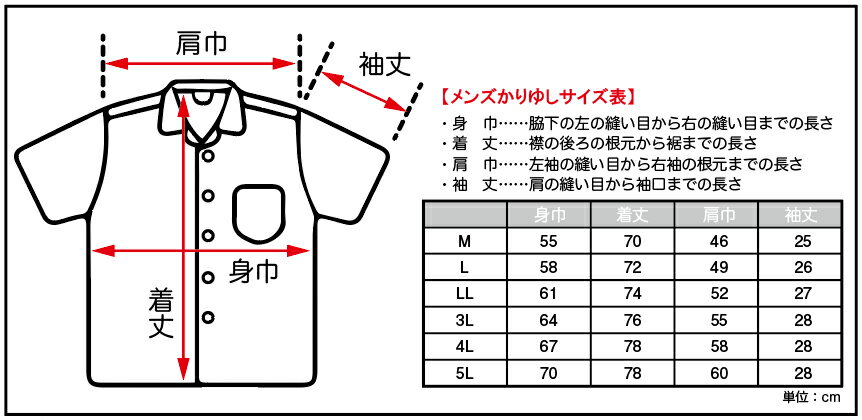 肩巾

袖丈

身巾

着丈

【メンズかりゆしサイズ表】

・身　巾……脇下の左の縫い目から右の縫い目までの長さ
・着　丈……襟の後ろの根元から裾までの長さ
・肩　巾……左袖の縫い目から右袖の根元までの長さ
・袖　丈……肩の縫い目から袖口までの長さ

| | 身巾 | 着丈 | 肩巾 | 袖丈 |
|---|---|---|---|---|
| M | 55 | 70 | 46 | 25 |
| L | 58 | 72 | 49 | 26 |
| LL | 61 | 74 | 52 | 27 |
| 3L | 64 | 76 | 55 | 28 |
| 4L | 67 | 78 | 58 | 28 |
| 5L | 70 | 78 | 60 | 28 |

単位：cm