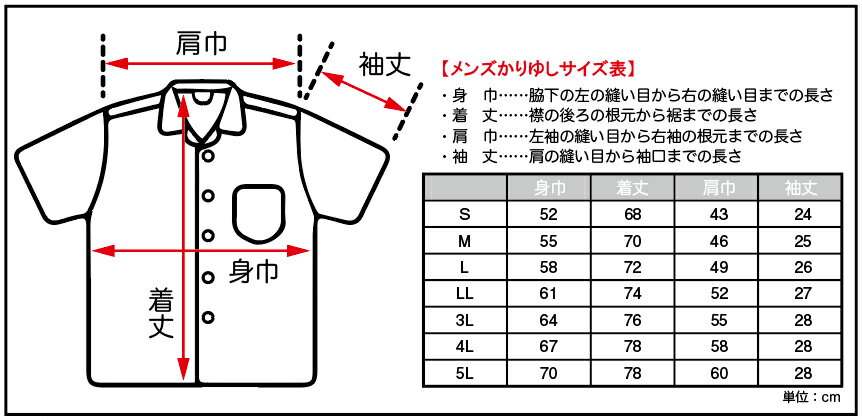 肩巾

袖丈

身巾

着丈

【メンズかりゆしサイズ表】

・身　巾……脇下の左の縫い目から右の縫い目までの長さ
・着　丈……襟の後ろの根元から裾までの長さ
・肩　巾……左袖の縫い目から右袖の根元までの長さ
・袖　丈……肩の縫い目から袖口までの長さ

| | 身巾 | 着丈 | 肩巾 | 袖丈 |
|---|---|---|---|---|
| S | 52 | 68 | 43 | 24 |
| M | 55 | 70 | 46 | 25 |
| L | 58 | 72 | 49 | 26 |
| LL | 61 | 74 | 52 | 27 |
| 3L | 64 | 76 | 55 | 28 |
| 4L | 67 | 78 | 58 | 28 |
| 5L | 70 | 78 | 60 | 28 |

単位：cm