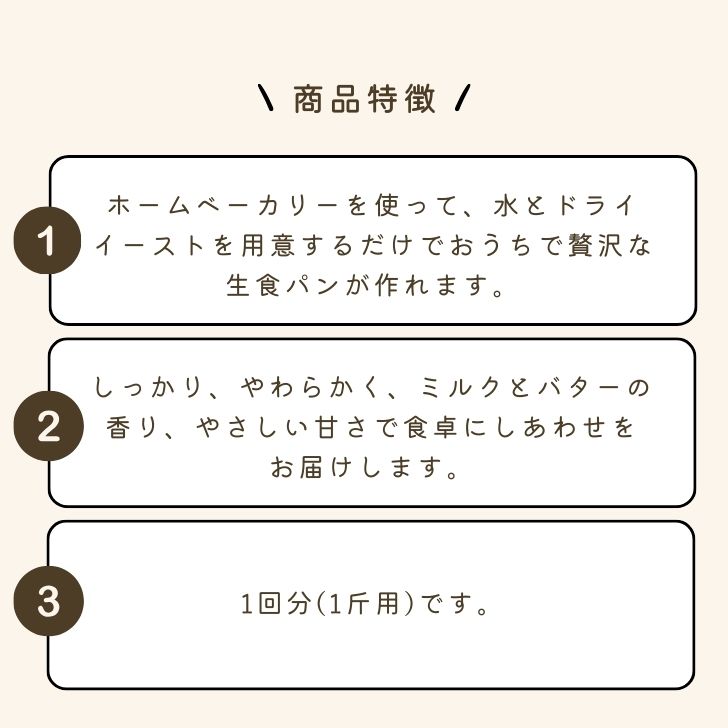 \ 商品特徴 /

1

ホームベーカリーを使って、水とドライイーストを用意するだけでおうちで贅沢な生食パンが作れます。

2

しっかり、やわらかく、ミルクとバターの香り、やさしい甘さで食卓にしあわせをお届けします。

3

1回分(1斤用)です。