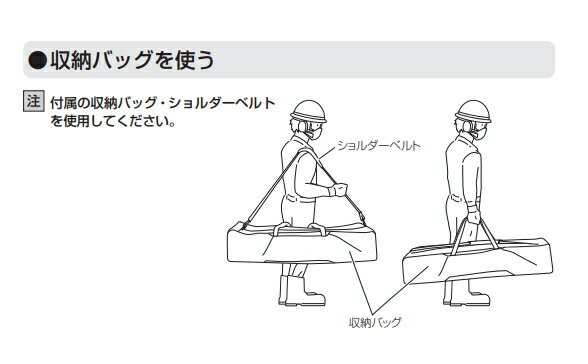 ●収納バッグを使う

注 付属の収納バッグ・ショルダーベルトを使用してください。

ショルダーベルト

収納バッグ