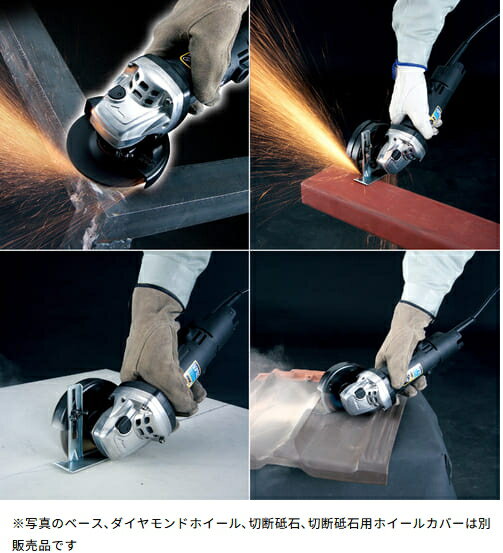 ※写真のベース、ダイヤモンドホイール、切断砥石、切断砥石用ホイールカバーは別販売品です