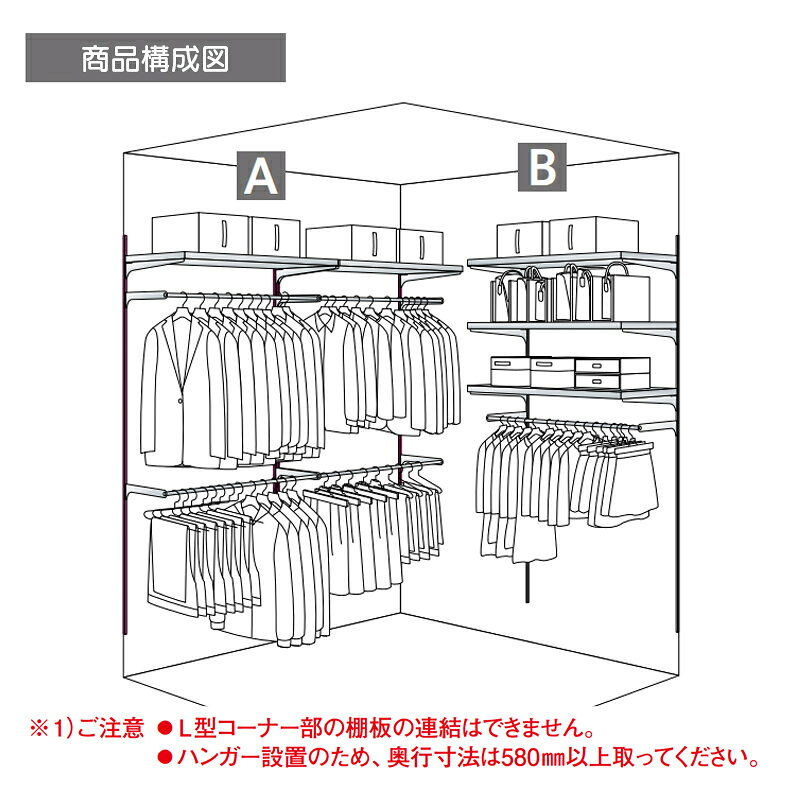 商品構成図

A

B

※1）ご注意 ●L型コーナー部の棚板の連結はできません。
●ハンガー設置のため、奥行寸法は580㎜以上取ってください。