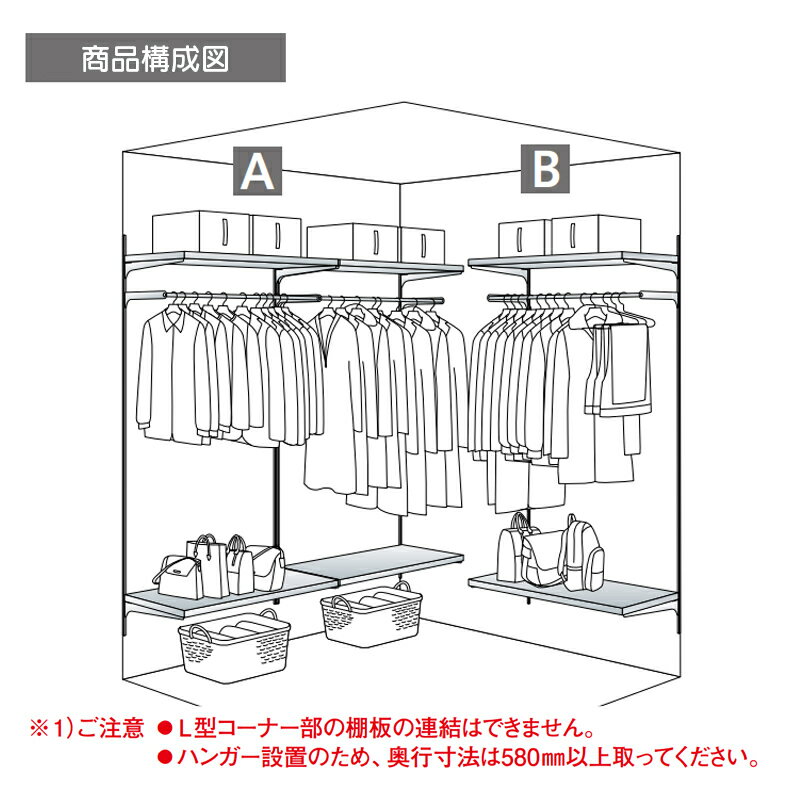 商品構成図

A

B

※1)ご注意 ●L型コーナー部の棚板の連結はできません。
●ハンガー設置のため、奥行寸法は580㎜以上取ってください。