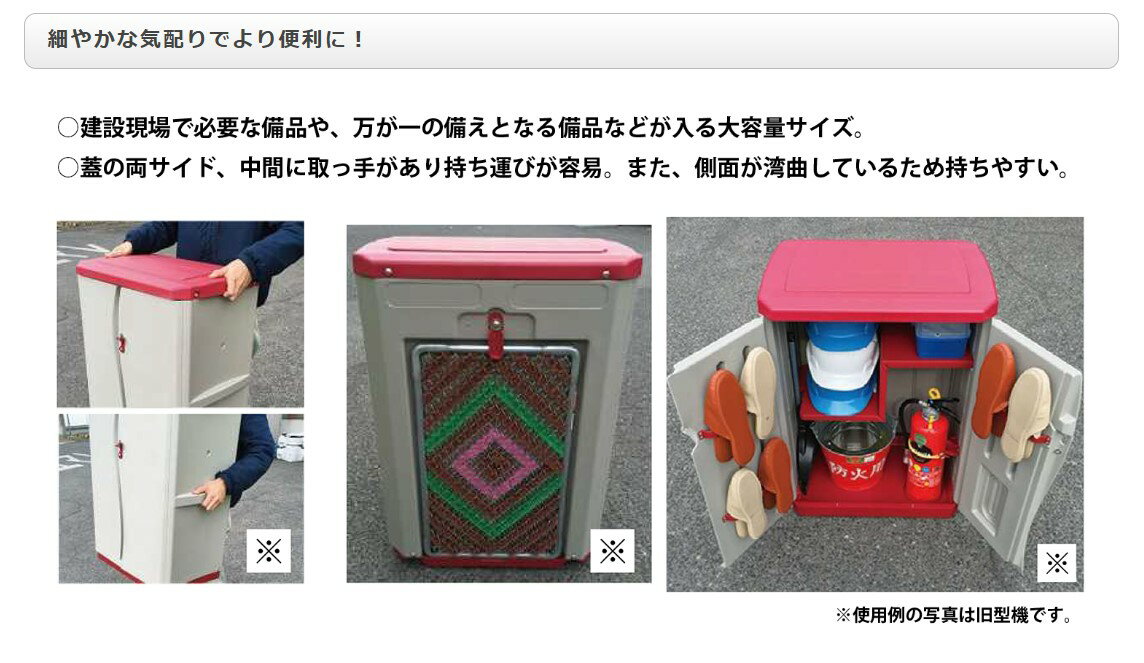 細やかな気配りでより便利に！

○建設現場で必要な備品や、万が一の備えとなる備品などが入る大容量サイズ。
○蓋の両サイド、中間に取っ手があり持ち運びが容易。また、側面が湾曲しているため持ちやすい。

※

※

防火用

※

※使用例の写真は旧型機です。