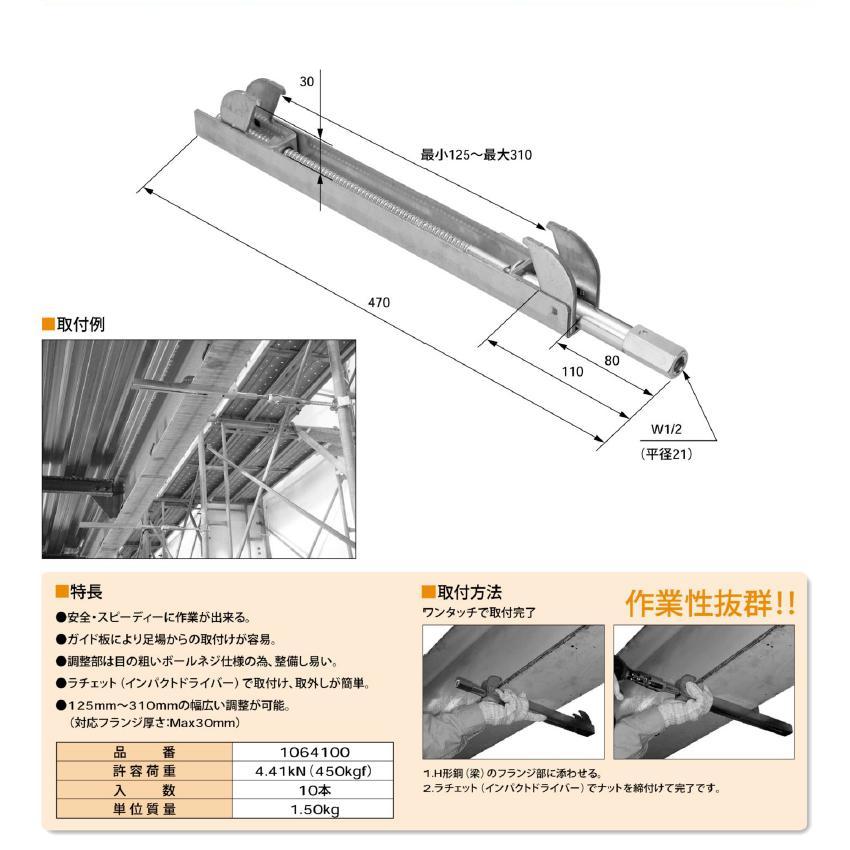 30

最小125～最大310

470

110

80

W1/2
（平径21）

■取付例

■特長

●安全・スピーディーに作業が出来る。
●ガイド板により足場からの取付けが容易。
●調整部は目の粗いボールネジ仕様の為、整備し易い。
●ラチェット（インパクトドライバー）で取付け、取外しが簡単。
●125mm～310mmの幅広い調整が可能。
（対応フランジ厚さ:Max30mm）

| 品　番 | 1064100 |
|---|---|
| 許容荷重 | 4.41kN（450kgf） |
| 入　数 | 10本 |
| 単位質量 | 1.50kg |

■取付方法
ワンタッチで取付完了

作業性抜群!!

1.H形鋼（梁）のフランジ部に添わせる。
2.ラチェット（インパクトドライバー）でナットを締付けて完了です。