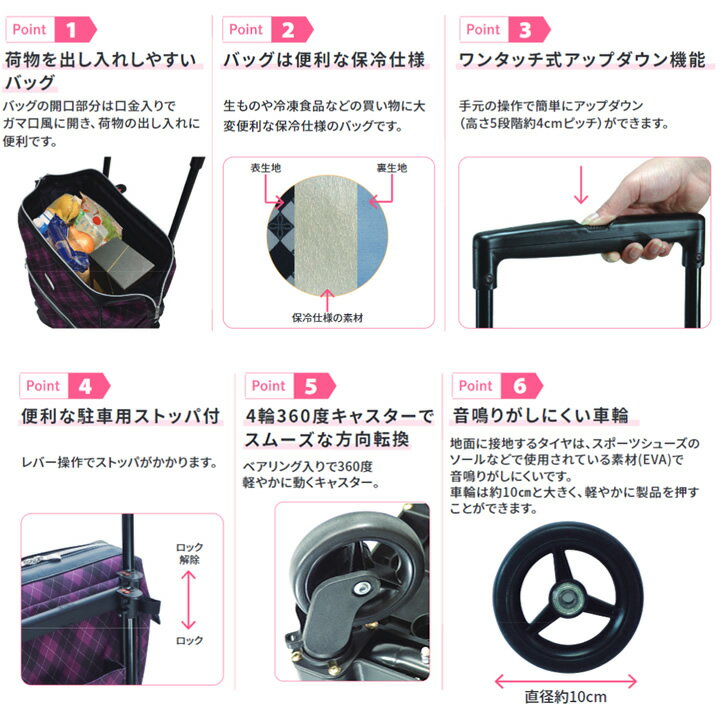 Point 1

荷物を出し入れしやすいバッグ

バッグの開口部分は口金入りでガマ口風に開き、荷物の出し入れに便利です。

Point 2

バッグは便利な保冷仕様

生ものや冷凍食品などの買い物に大変便利な保冷仕様のバッグです。

表生地

裏生地

保冷仕様の素材

Point 3

ワンタッチ式アップダウン機能

手元の操作で簡単にアップダウン（高さ5段階約4cmピッチ）ができます。

Point 4

便利な駐車用ストッパ付

レバー操作でストッパがかかります。

ロック解除

ロック

Point 5

4輪360度キャスターでスムーズな方向転換

ベアリング入りで360度軽やかに動くキャスター。

Point 6

音鳴りがしにくい車輪

地面に接地するタイヤは、スポーツシューズのソールなどで使用されている素材(EVA)で音鳴りがしにくいです。
車輪は約10㎝と大きく、軽やかに製品を押すことができます。

直径約10cm