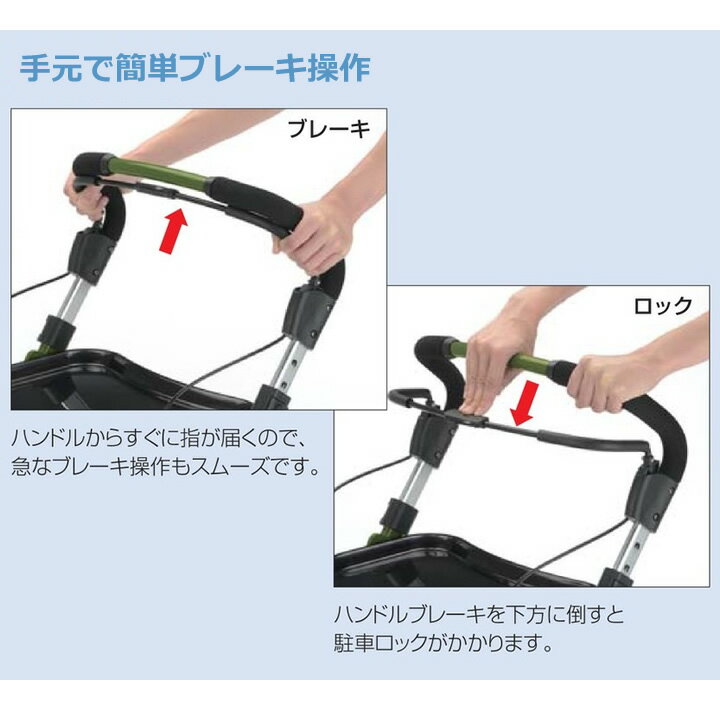 手元で簡単ブレーキ操作

ブレーキ

ハンドルからすぐに指が届くので、急なブレーキ操作もスムーズです。

ロック

ハンドルブレーキを下方に倒すと駐車ロックがかかります。