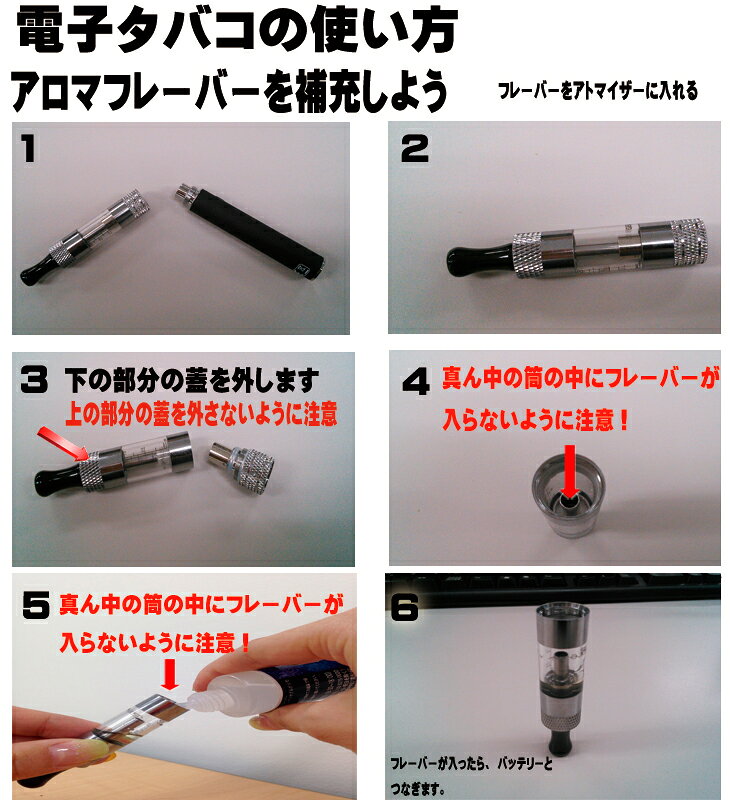 電子タバコの使い方

アロマフレーバーを補充しよう

フレーバーをアトマイザーに入れる

1

2

3 下の部分の蓋を外します
上の部分の蓋を外さないように注意

4 真ん中の筒の中にフレーバーが入らないように注意！

5 真ん中の筒の中にフレーバーが入らないように注意！

6

フレーバーが入ったら、バッテリーとつなぎます。