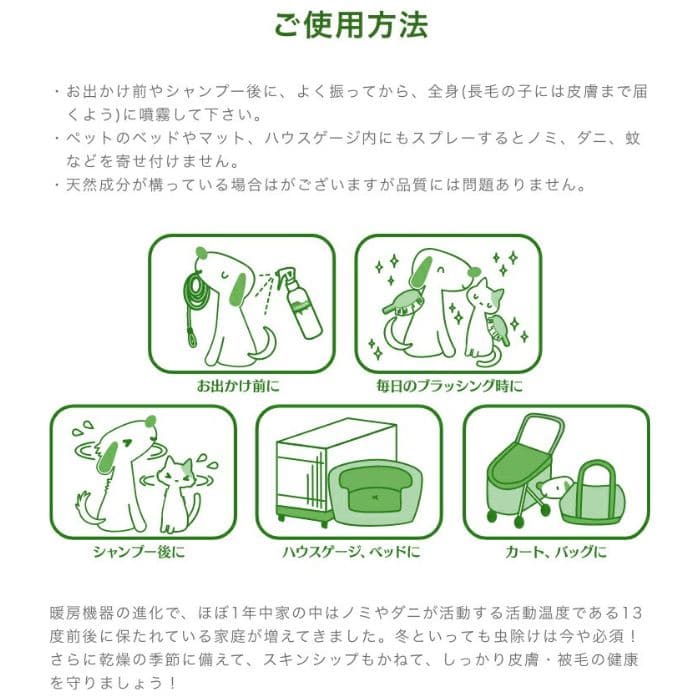 ご使用方法

・お出かけ前やシャンプー後に、よく振ってから、全身(長毛の子には皮膚まで届くよう)に噴霧して下さい。
・ペットのベッドやマット、ハウスゲージ内にもスプレーするとノミ、ダニ、蚊などを寄せ付けません。
・天然成分が構っている場合はがございますが品質には問題ありません。

お出かけ前に

毎日のブラッシング時に

シャンプー後に

ハウスゲージ、ベッドに

カート、バッグに

暖房機器の進化で、ほぼ1年中家の中はノミやダニが活動する活動温度である13度前後に保たれている家庭が増えてきました。冬といっても虫除けは今や必須！さらに乾燥の季節に備えて、スキンシップもかねて、しっかり皮膚・被毛の健康を守りましょう！