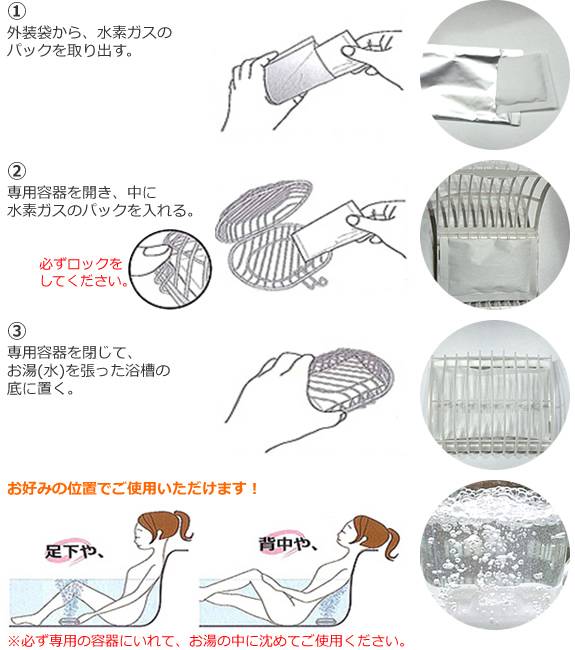 ①
外装袋から、水素ガスのパックを取り出す。

②
専用容器を開き、中に水素ガスのパックを入れる。

必ずロックをしてください。

③
専用容器を閉じて、お湯(水)を張った浴槽の底に置く。

お好みの位置でご使用いただけます！

足下や、

背中や、

※必ず専用の容器にいれて、お湯の中に沈めてご使用ください。