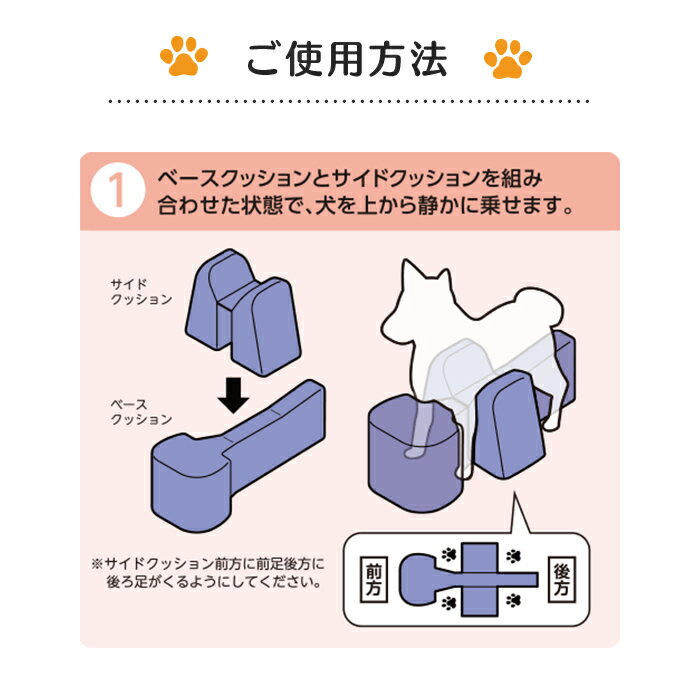 ご使用方法

1 ベースクッションとサイドクッションを組み合わせた状態で、犬を上から静かに乗せます。

サイドクッション

ベースクッション

※サイドクッション前方に前足後方に後ろ足がくるようにしてください。

前方

後方