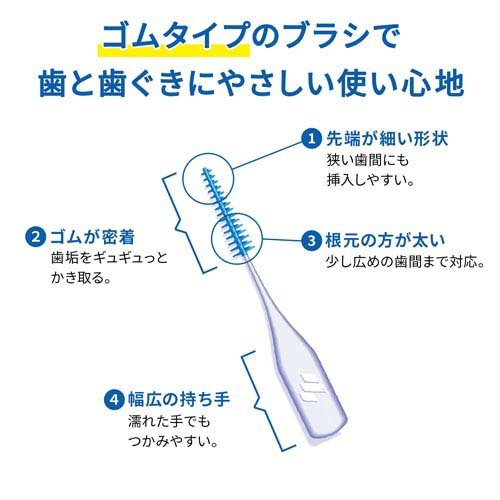 ゴムタイプのブラシで
歯と歯ぐきにやさしい使い心地

1 先端が細い形状
狭い歯間にも
挿入しやすい。

2 ゴムが密着
歯垢をギュギュっと
かき取る。

3 根元の方が太い
少し広めの歯間まで対応。

4 幅広の持ち手
濡れた手でも
つかみやすい。