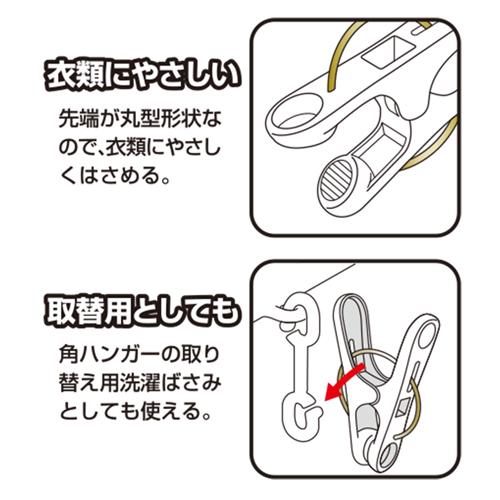 衣類にやさしい

先端が丸型形状なので、衣類にやさしくはさめる。

取替用としても

角ハンガーの取り替え用洗濯ばさみとしても使える。