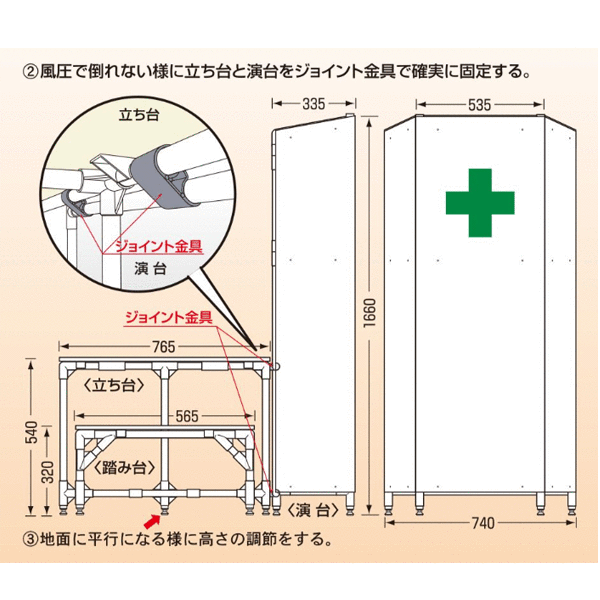 ②風圧で倒れない様に立ち台と演台をジョイント金具で確実に固定する。

立ち台

ジョイント金具

演 台

ジョイント金具

335

535

1660

765

〈立ち台〉

565

540

320

〈踏み台〉

〈演 台〉

740

③地面に平行になる様に高さの調節をする。