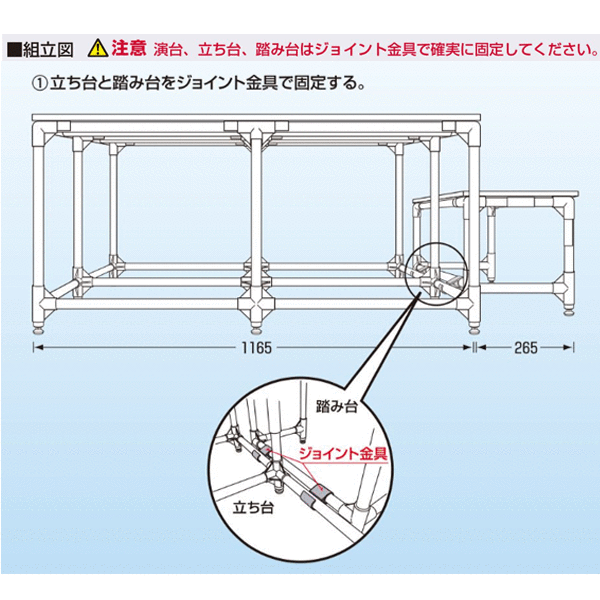 ■組立図 注意 演台、立ち台、踏み台はジョイント金具で確実に固定してください。

①立ち台と踏み台をジョイント金具で固定する。

1165

265

踏み台

ジョイント金具

立ち台