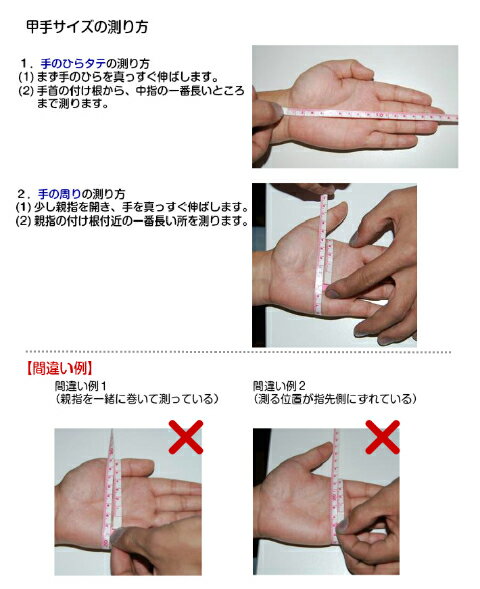 甲手サイズの測り方

1．手のひらタテの測り方
(1) まず手のひらを真っすぐ伸ばします。
(2) 手首の付け根から、中指の一番長いところまで測ります。

2．手の周りの測り方
(1) 少し親指を開き、手を真っすぐ伸ばします。
(2) 親指の付け根付近の一番長い所を測ります。

【間違い例】

間違い例1
（親指を一緒に巻いて測っている）

間違い例2
（測る位置が指先側にずれている）